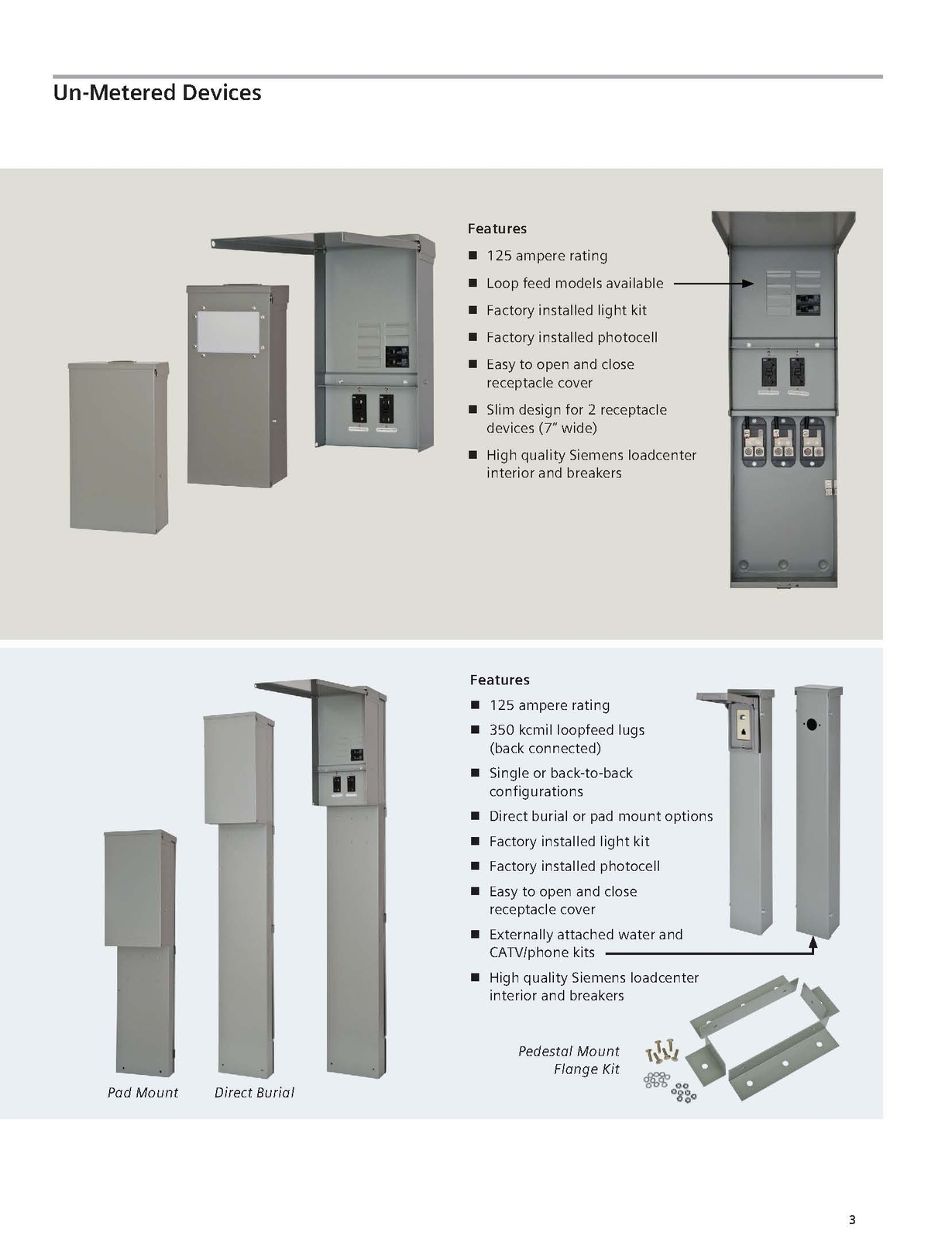 Un-Metered Devices

Features

■ 125 ampere rating

■ Loop feed models available

■ Factory installed light kit

■ Factory installed photocell

■ Easy to open and close receptacle cover

■ Slim design for 2 receptacle devices (7" wide)

■ High quality Siemens loadcenter interior and breakers

Features

■ 125 ampere rating

■ 350 kcmil loopfeed lugs (back connected)

■ Single or back-to-back configurations

■ Direct burial or pad mount options

■ Factory installed light kit

■ Factory installed photocell

■ Easy to open and close receptacle cover

■ Externally attached water and CATV/phone kits

■ High quality Siemens loadcenter interior and breakers

Pedestal Mount Flange Kit

Pad Mount

Direct Burial

3