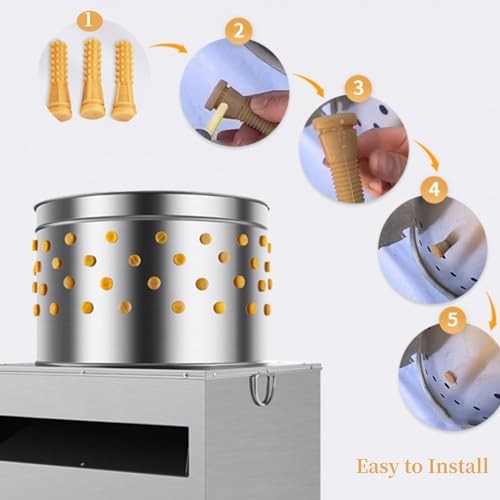 1
2
3
4
5
Easy to Install