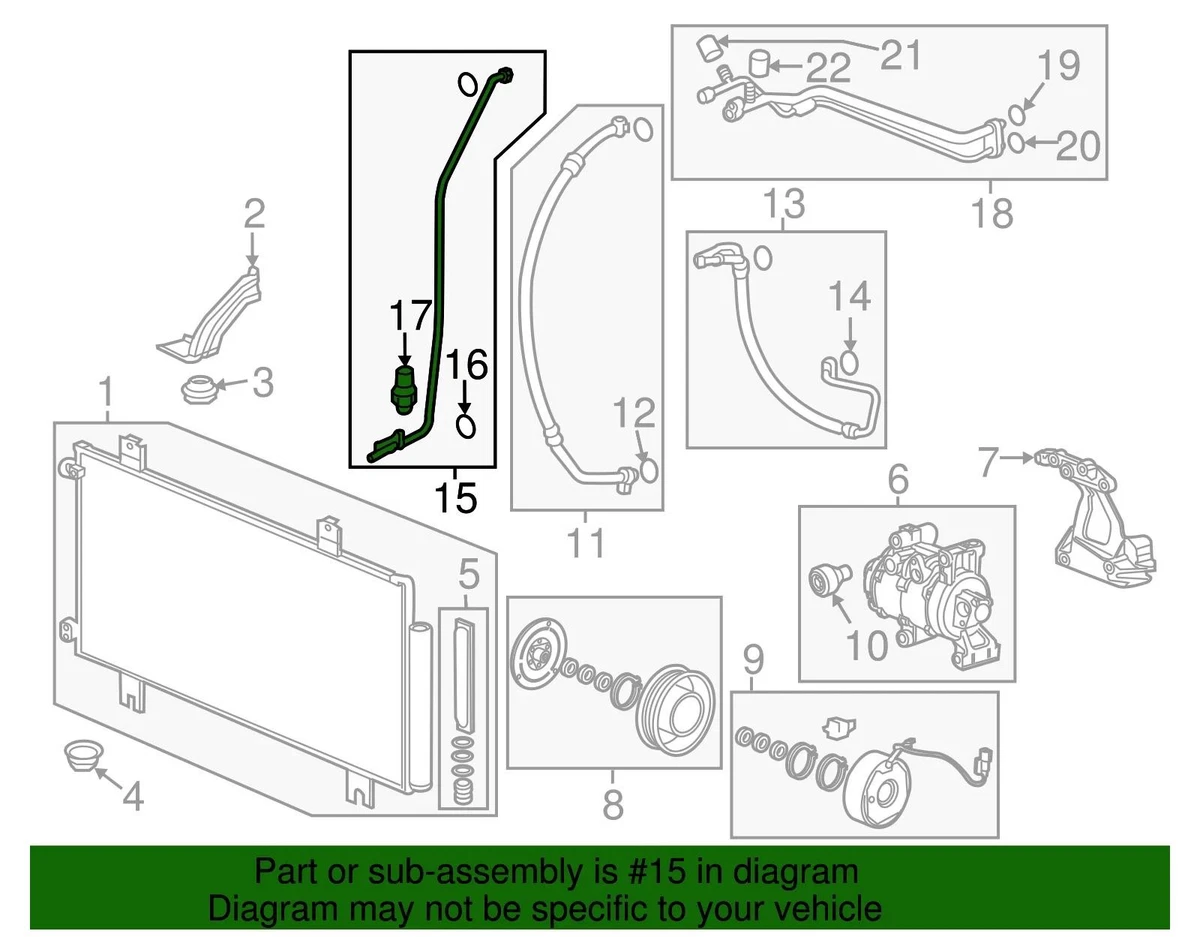 21
22
19
20
18
2
13
14
17
16
3
12
1
15
11
7
6
5
10
9
8
4

Part or sub-assembly is #15 in diagram
Diagram may not be specific to your vehicle