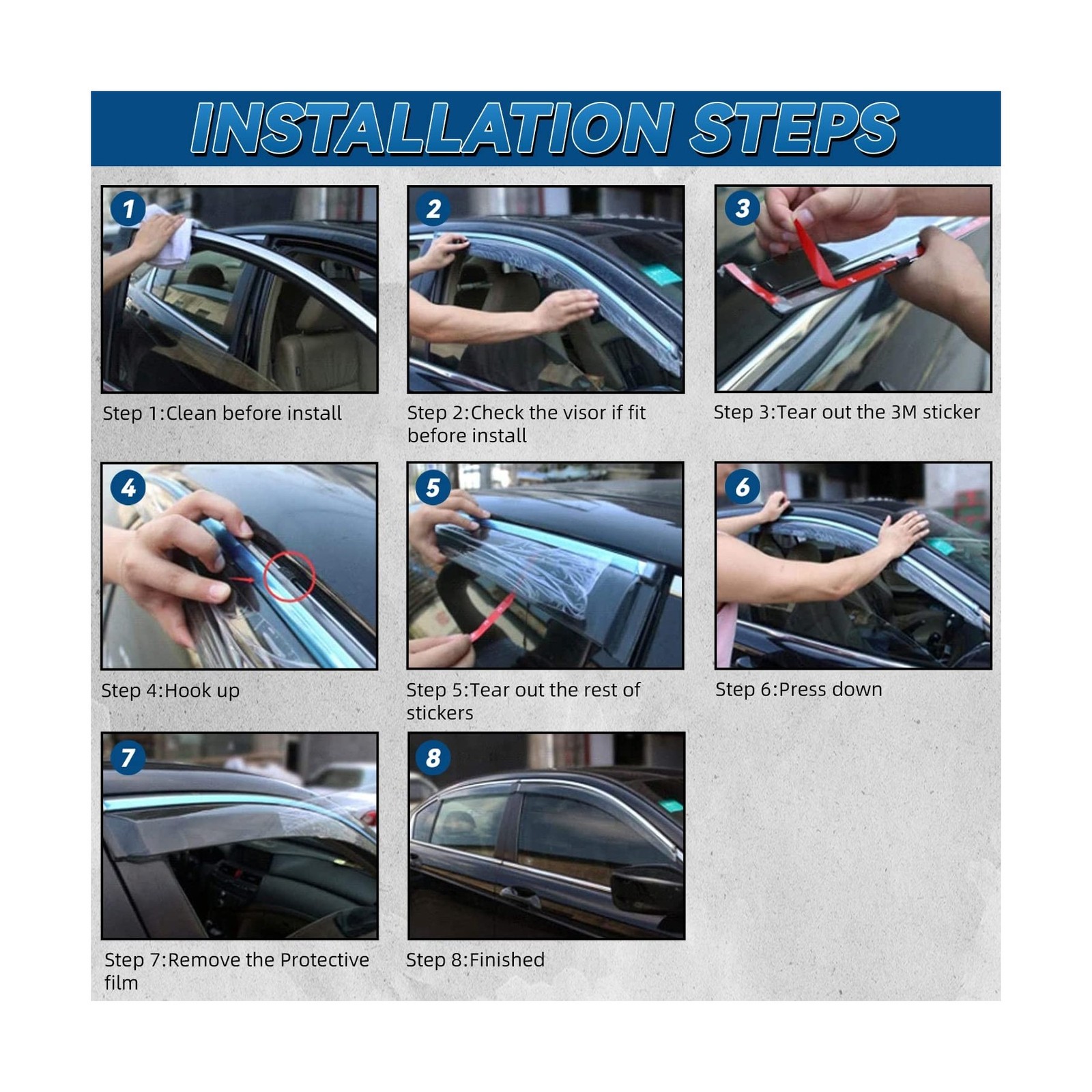 INSTALLATION STEPS

1

Step 1:Clean before install

2

Step 2:Check the visor if fit before install

3

Step 3:Tear out the 3M sticker

4

Step 4:Hook up

5

Step 5:Tear out the rest of stickers

6

Step 6:Press down

7

Step 7:Remove the Protective film

8

Step 8:Finished