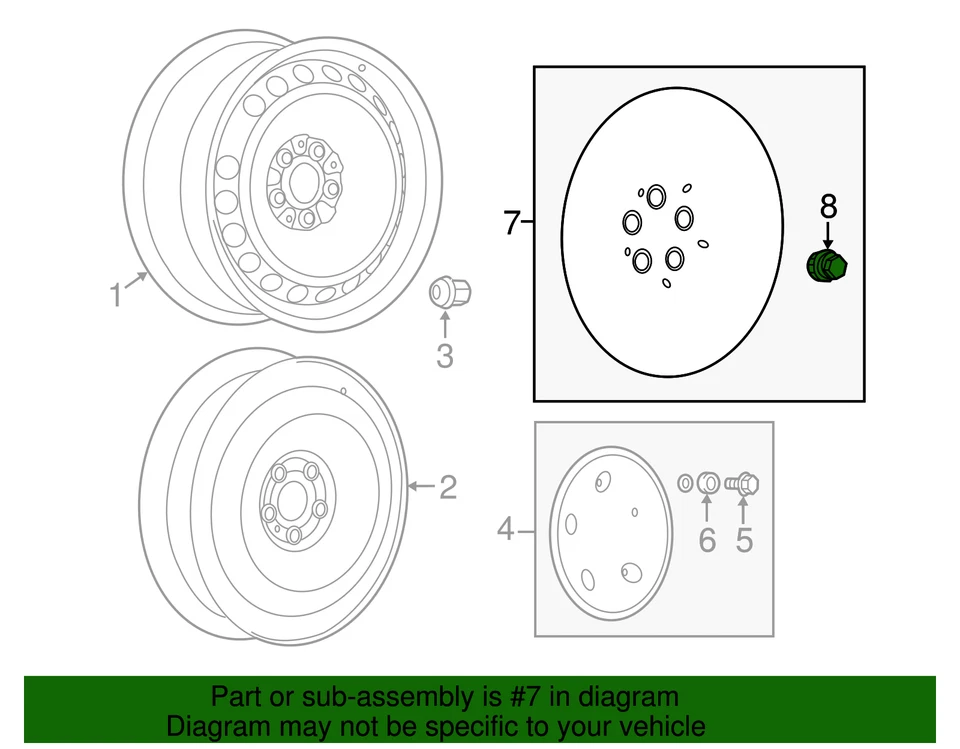 1
3
7
8
2
4
6
5

Part or sub-assembly is #7 in diagram
Diagram may not be specific to your vehicle