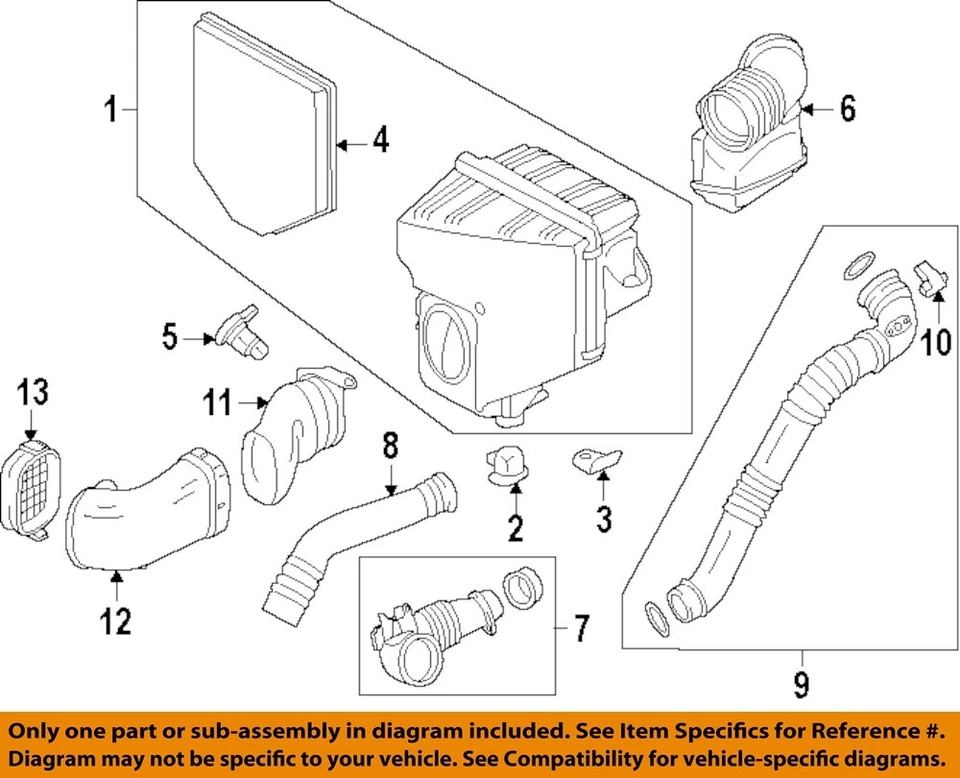 1
4
6
5
10
13
11
8
2
3
12
7
9

Only one part or sub-assembly in diagram included. See Item Specifics for Reference #.
Diagram may not be specific to your vehicle. See Compatibility for vehicle-specific diagrams.