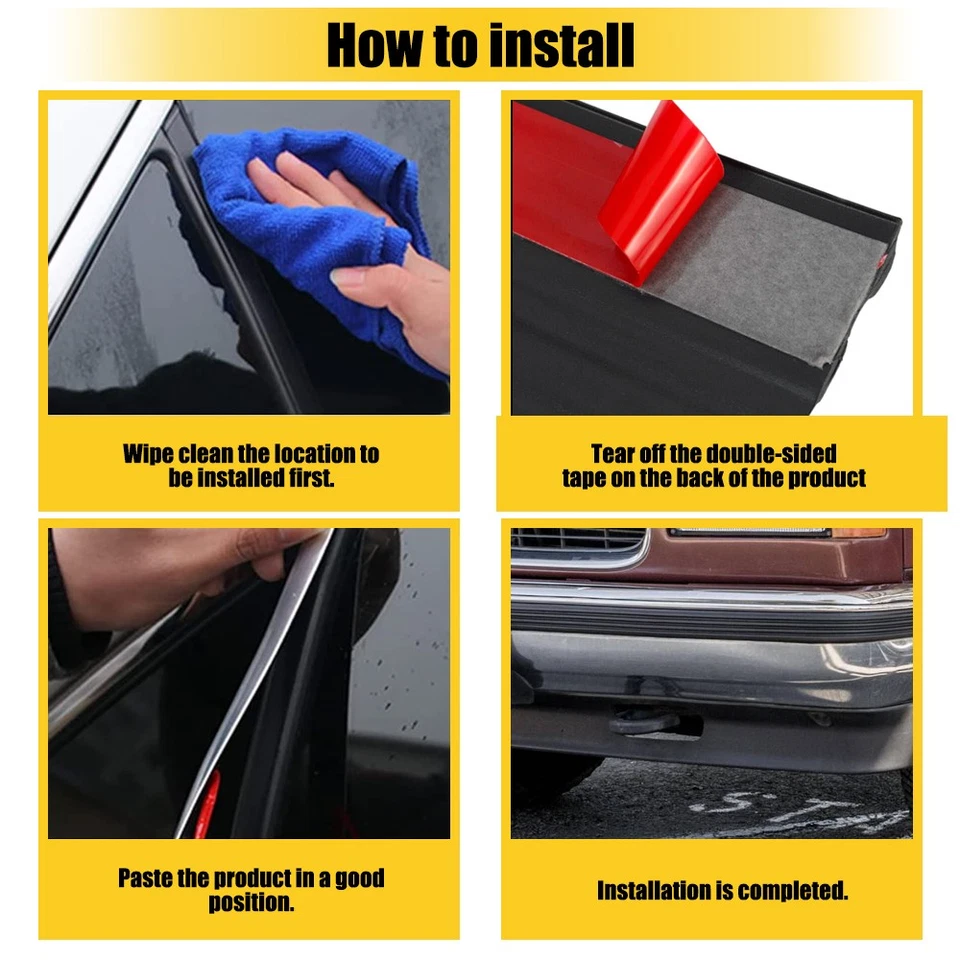 How to install

Wipe clean the location to be installed first.

Tear off the double-sided tape on the back of the product

Paste the product in a good position.

Installation is completed.