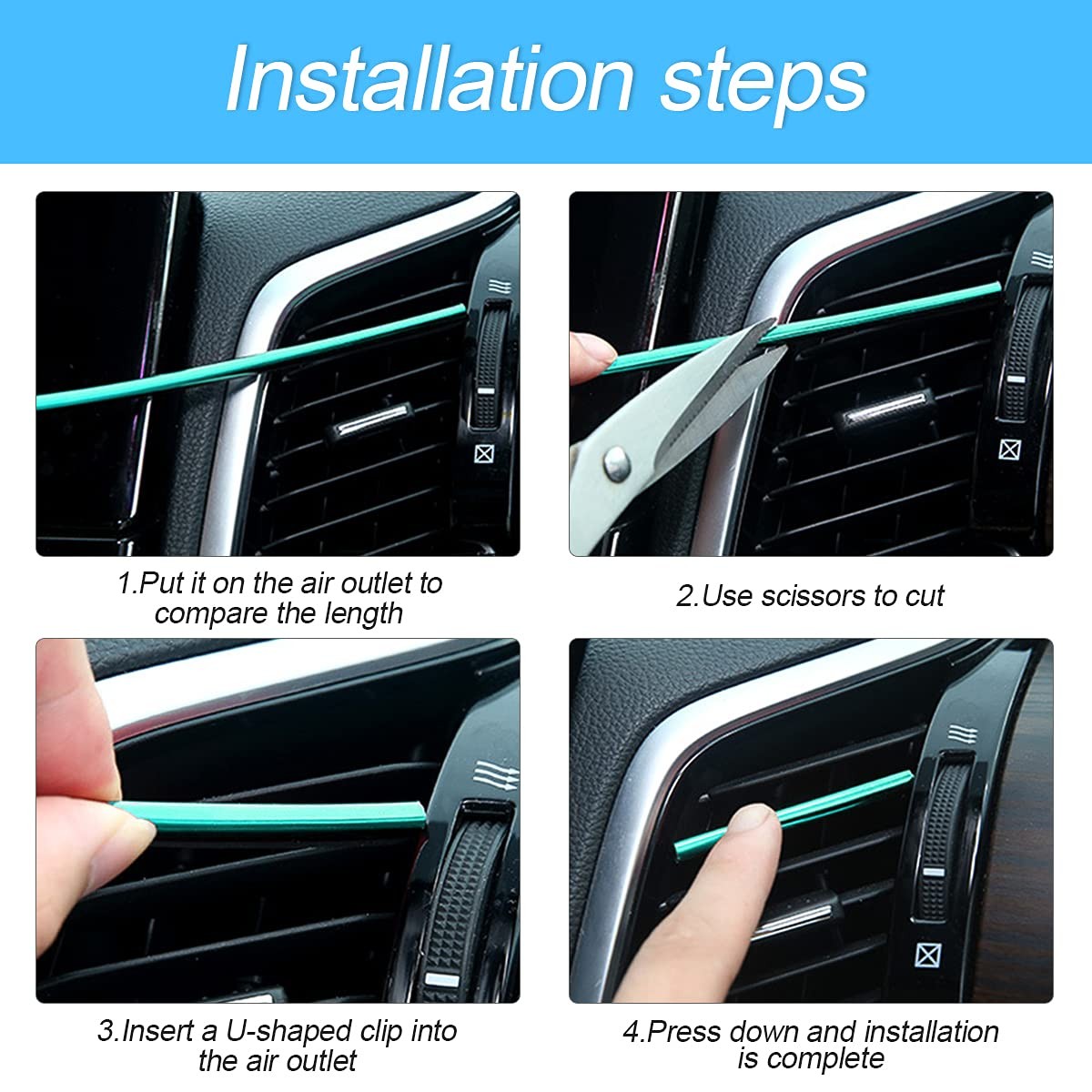 Installation steps

1.Put it on the air outlet to compare the length

2.Use scissors to cut

3.Insert a U-shaped clip into the air outlet

4.Press down and installation is complete