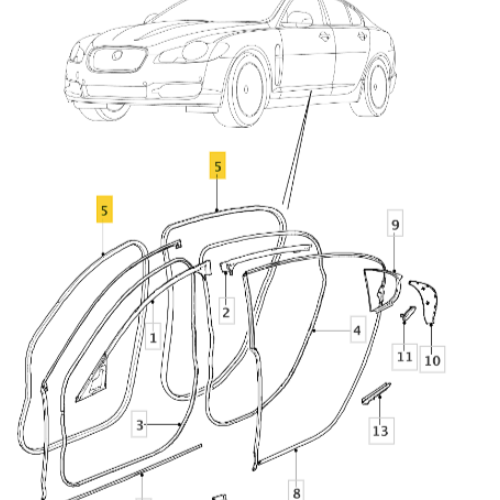 5
5
9
2
1
4
11
10
3
13
8