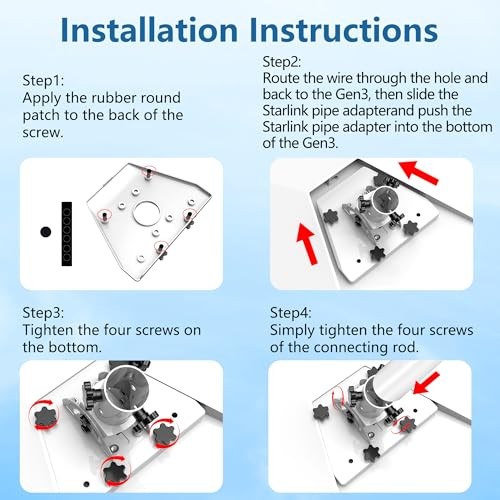 Installation Instructions

Step1:
Apply the rubber round patch to the back of the screw.

Step2:
Route the wire through the hole and back to the Gen3, then slide the Starlink pipe adapterand push the Starlink pipe adapter into the bottom of the Gen3.

Step3:
Tighten the four screws on the bottom.

Step4:
Simply tighten the four screws of the connecting rod.