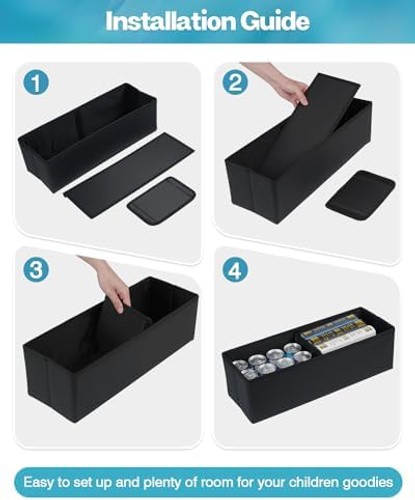 Installation Guide

1

2

3

4

Easy to set up and plenty of room for your children goodies