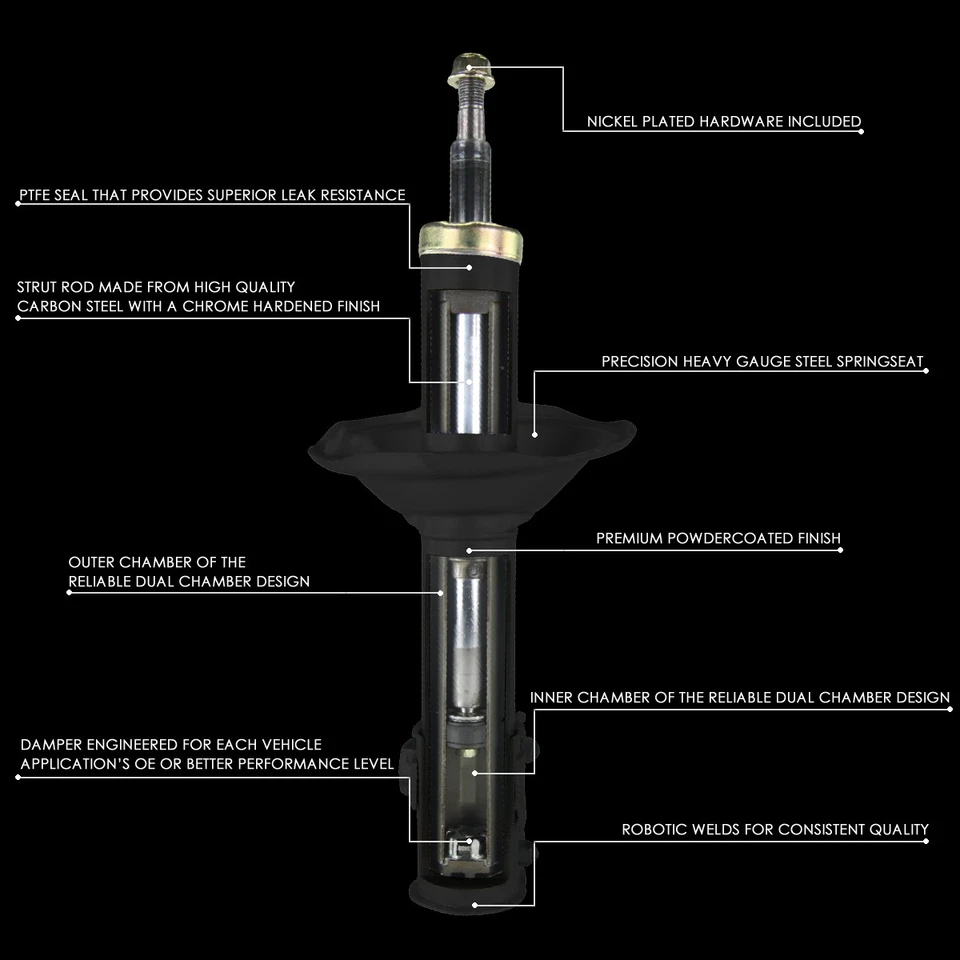 NICKEL PLATED HARDWARE INCLUDED

PTFE SEAL THAT PROVIDES SUPERIOR LEAK RESISTANCE

STRUT ROD MADE FROM HIGH QUALITY CARBON STEEL WITH A CHROME HARDENED FINISH

PRECISION HEAVY GAUGE STEEL SPRINGSEAT

PREMIUM POWDERCOATED FINISH

OUTER CHAMBER OF THE RELIABLE DUAL CHAMBER DESIGN

INNER CHAMBER OF THE RELIABLE DUAL CHAMBER DESIGN

DAMPER ENGINEERED FOR EACH VEHICLE APPLICATION'S OE OR BETTER PERFORMANCE LEVEL

ROBOTIC WELDS FOR CONSISTENT QUALITY