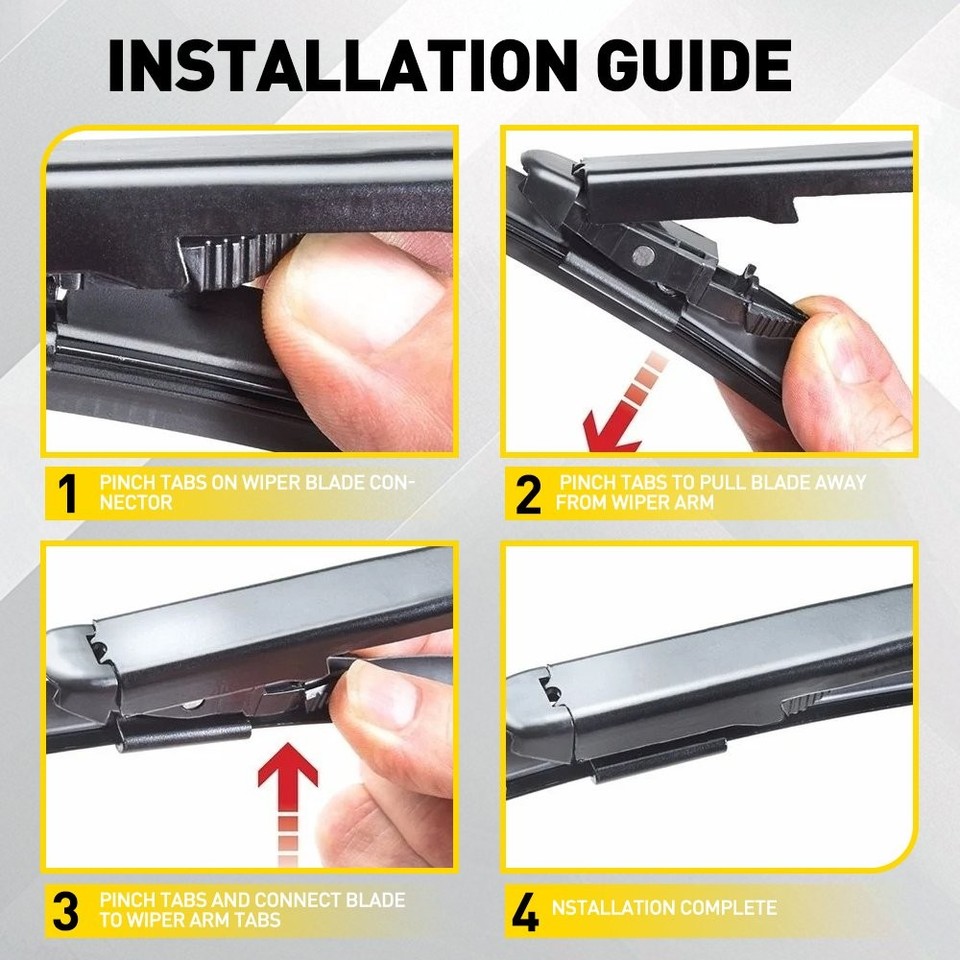 INSTALLATION GUIDE

1 PINCH TABS ON WIPER BLADE CONNECTOR

2 PINCH TABS TO PULL BLADE AWAY FROM WIPER ARM

3 PINCH TABS AND CONNECT BLADE TO WIPER ARM TABS

4 NSTALLATION COMPLETE