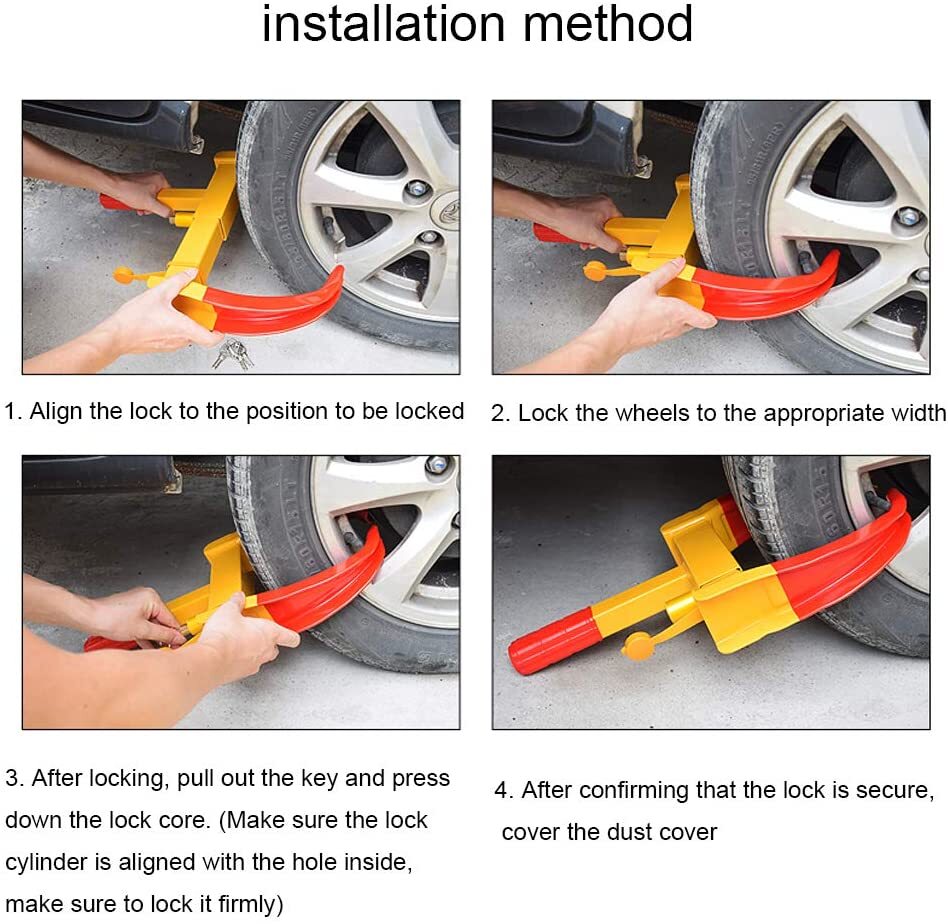 installation method

1. Align the lock to the position to be locked

2. Lock the wheels to the appropriate width

3. After locking, pull out the key and press down the lock core. (Make sure the lock cylinder is aligned with the hole inside, make sure to lock it firmly)

4. After confirming that the lock is secure, cover the dust cover