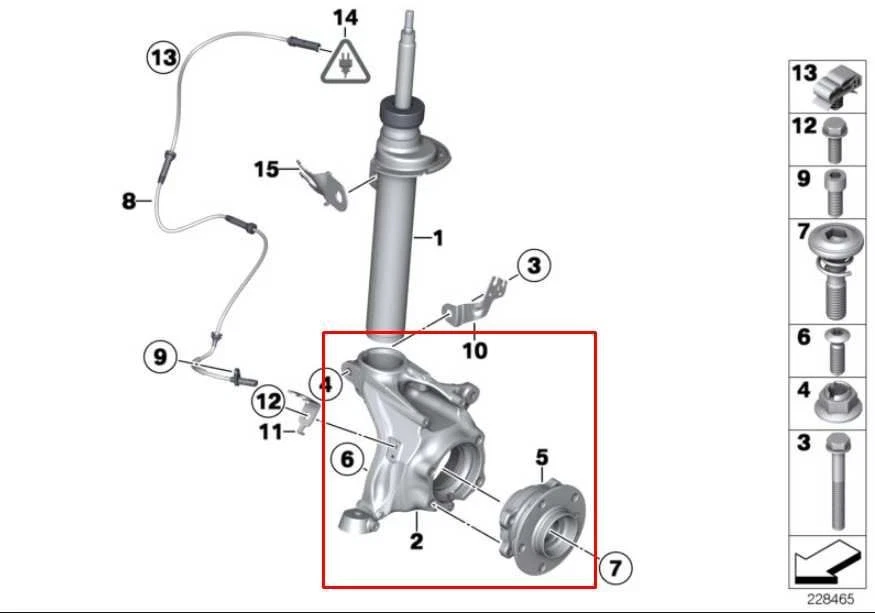 14
13
15
8
1
3
10
9
4
12
11
6
5
2
7
13
12
9
7
6
4
3
228465