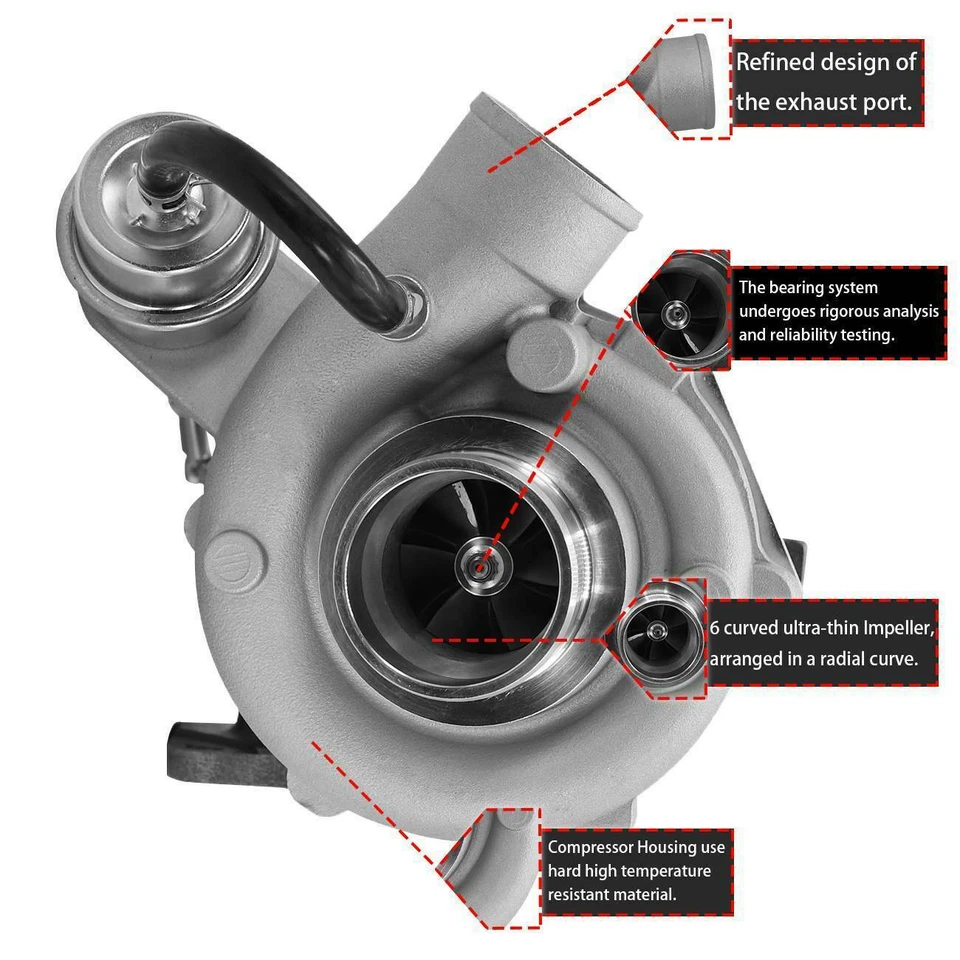 Refined design of the exhaust port.

The bearing system undergoes rigorous analysis and reliability testing.

6 curved ultra-thin Impeller, arranged in a radial curve.

Compressor Housing use hard high temperature resistant material.