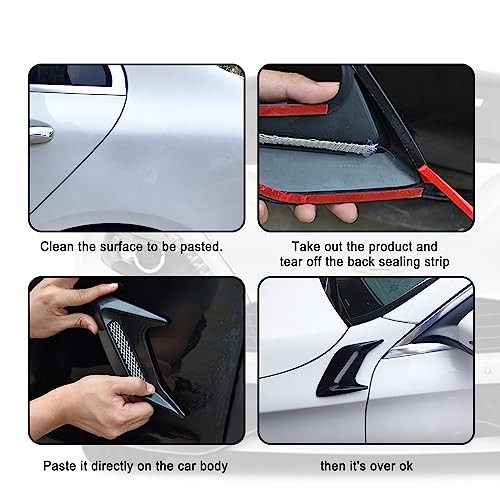 Clean the surface to be pasted.

Take out the product and tear off the back sealing strip

Paste it directly on the car body

then it's over ok