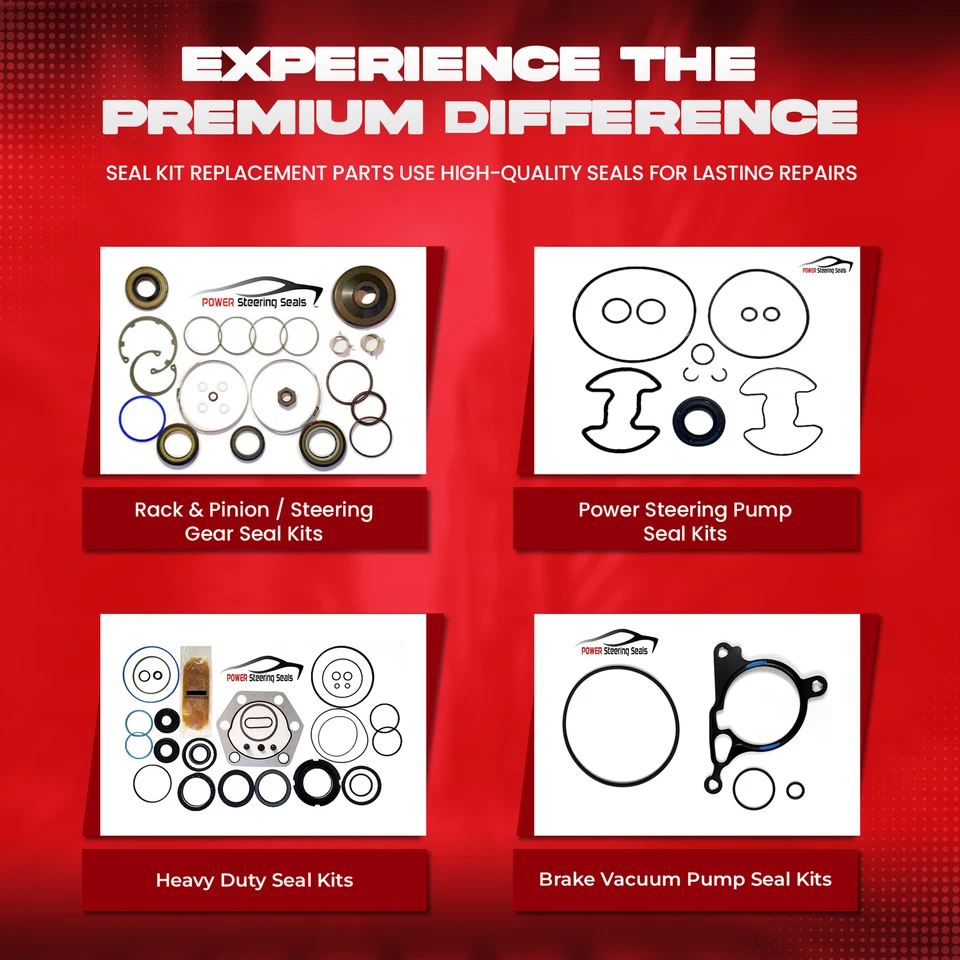 EXPERIENCE THE PREMIUM DIFFERENCE

SEAL KIT REPLACEMENT PARTS USE HIGH-QUALITY SEALS FOR LASTING REPAIRS

POWER Steering Seals

Rack & Pinion / Steering Gear Seal Kits

POWER Steering Seals

Power Steering Pump Seal Kits

POWER Steering Seals

Heavy Duty Seal Kits

POWER Steering Seals

Brake Vacuum Pump Seal Kits