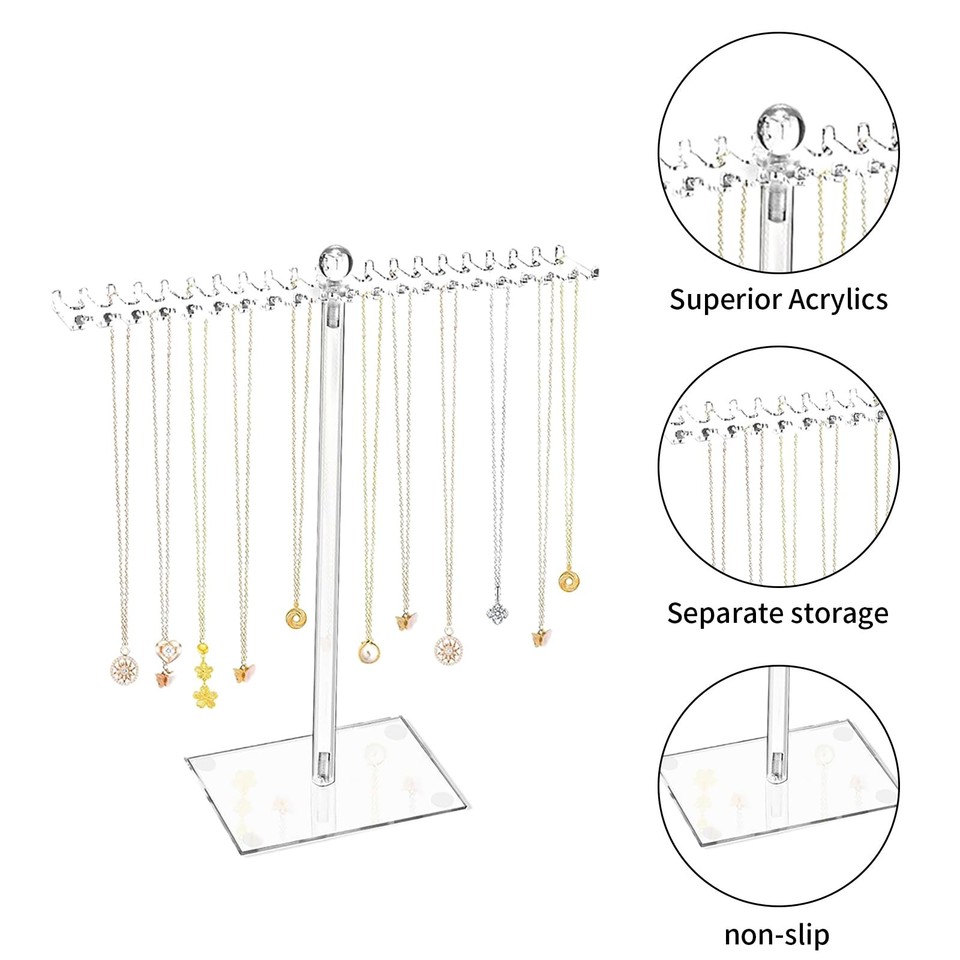 Superior Acrylics

Separate storage

non-slip