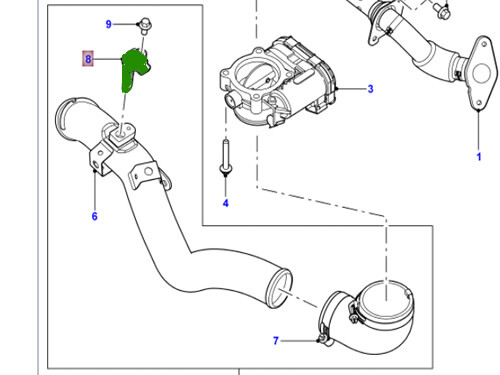 9
8
3
1
4
6
7