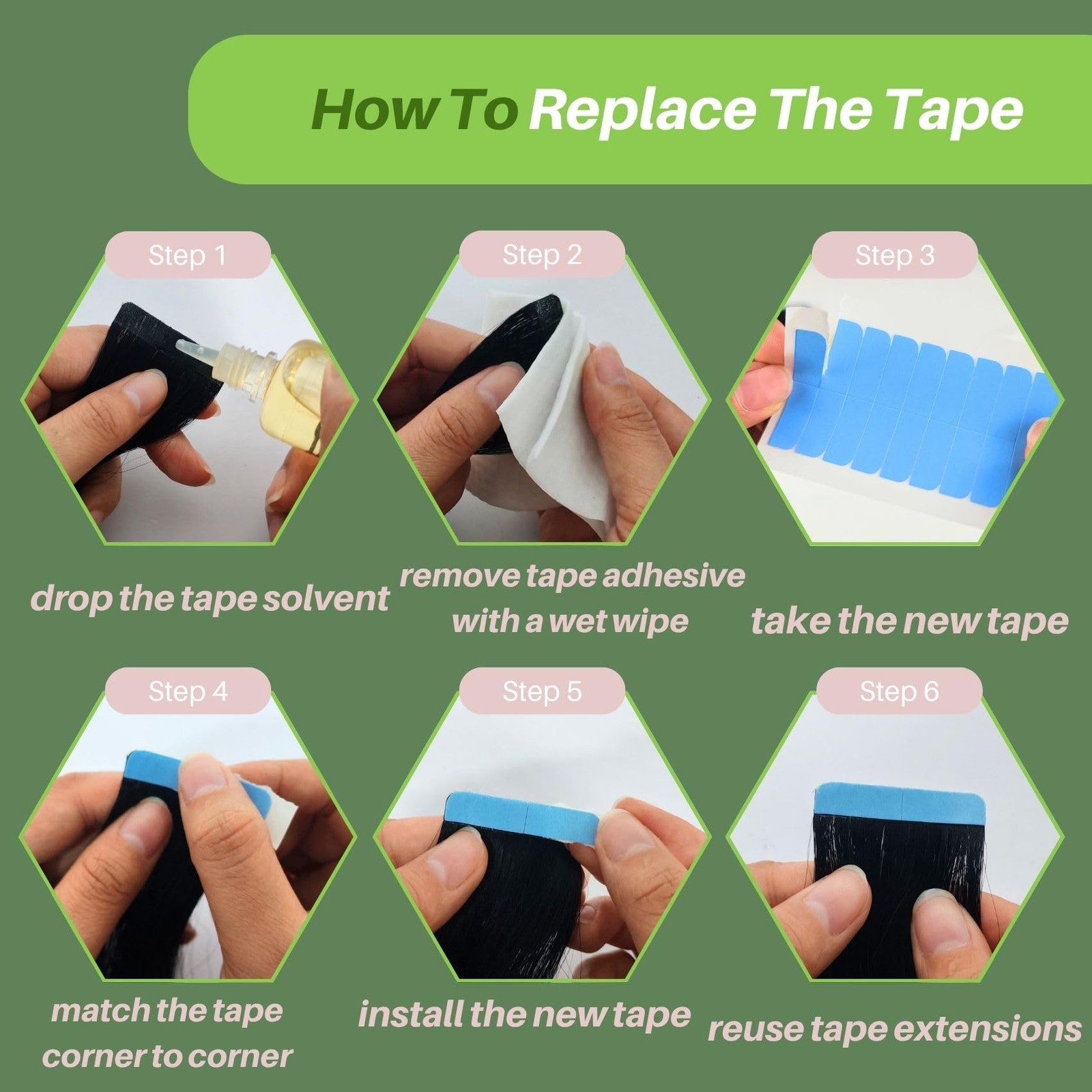 How To Replace The Tape

Step 1

drop the tape solvent

Step 2

remove tape adhesive with a wet wipe

Step 3

take the new tape

Step 4

match the tape corner to corner

Step 5

install the new tape

Step 6

reuse tape extensions