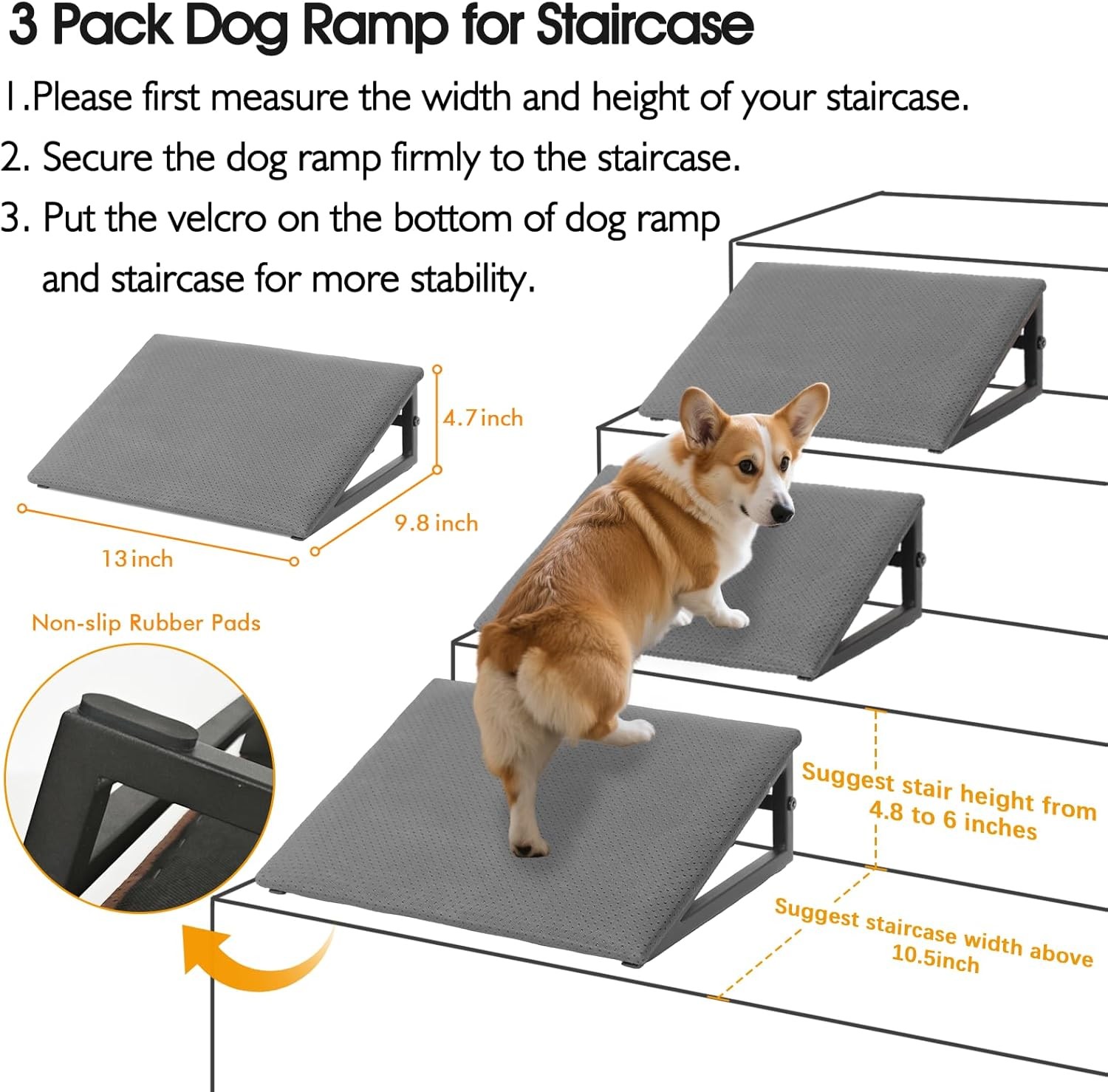 3 Pack Dog Ramp for Staircase

1.Please first measure the width and height of your staircase.

2. Secure the dog ramp firmly to the staircase.

3. Put the velcro on the bottom of dog ramp and staircase for more stability.

4.7inch

9.8 inch

13inch

Non-slip Rubber Pads

Suggest stair height from 4.8 to 6 inches

Suggest staircase width above 10.5inch