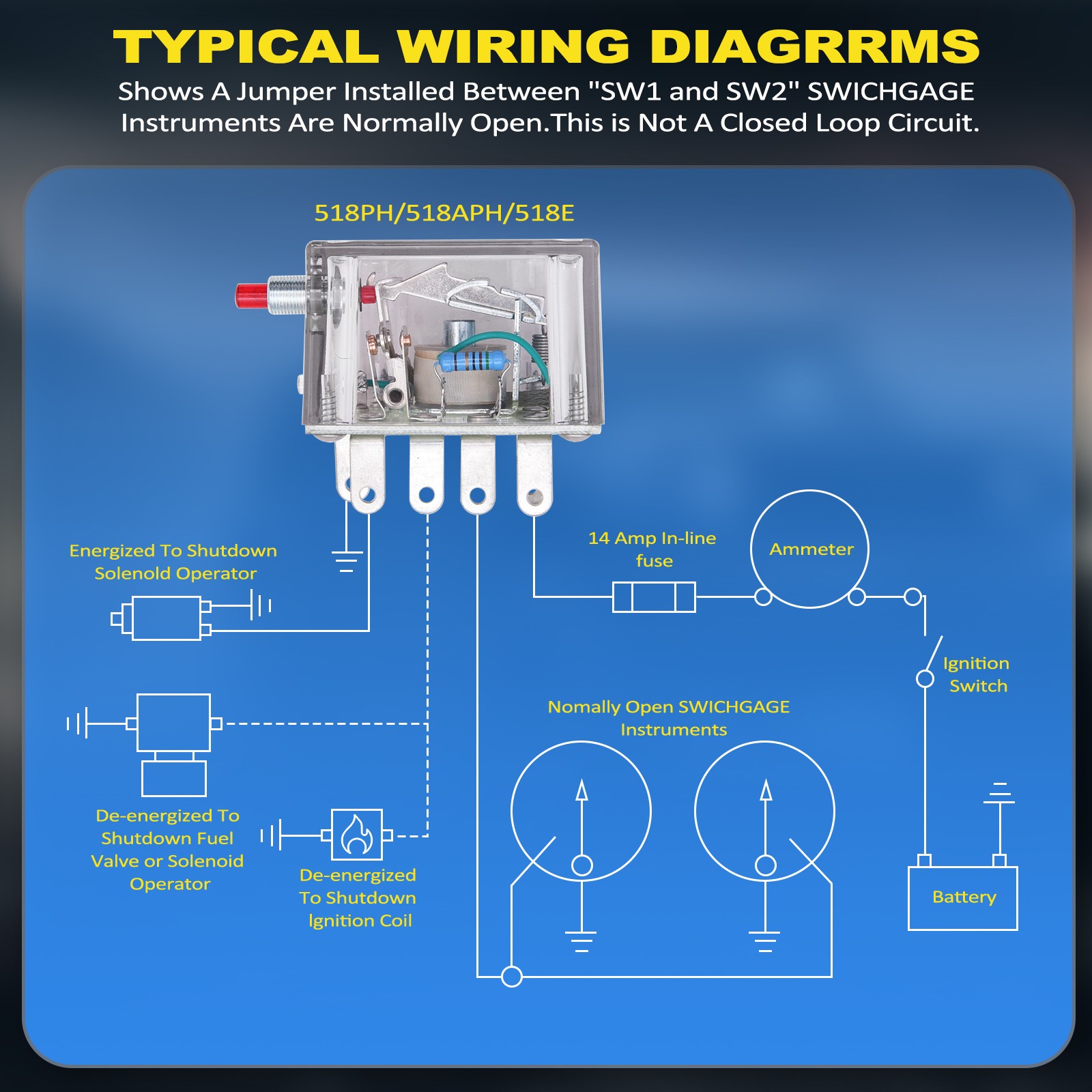 TYPICAL WIRING DIAGRRMS
Shows A Jumper Installed Between "SW1 and SW2" SWICHGAGE Instruments Are Normally Open.This is Not A Closed Loop Circuit.

518PH/518APH/518E

Energized To Shutdown Solenold Operator

14 Amp In-line fuse

Ammeter

Ignition Switch

Nomally Open SWICHGAGE Instruments

De-energized To Shutdown Fuel Valve or Solenoid Operator

De-energized To Shutdown Ignition Coil

Battery