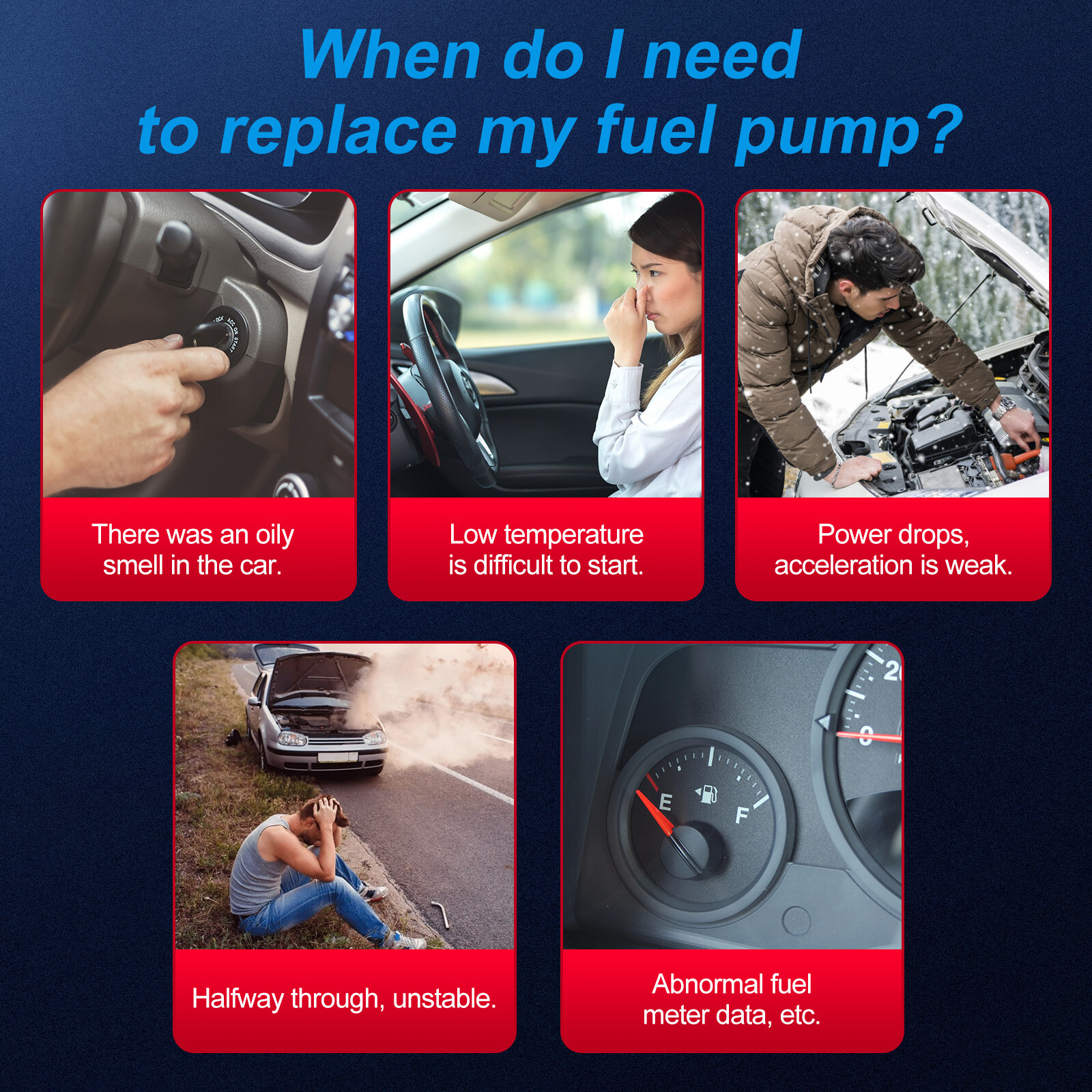 When do I need to replace my fuel pump?

LOCK ACC ON START

There was an oily smell in the car.

Low temperature is difficult to start.

Power drops, acceleration is weak.

Halfway through, unstable.

E F 20 0

Abnormal fuel meter data, etc.