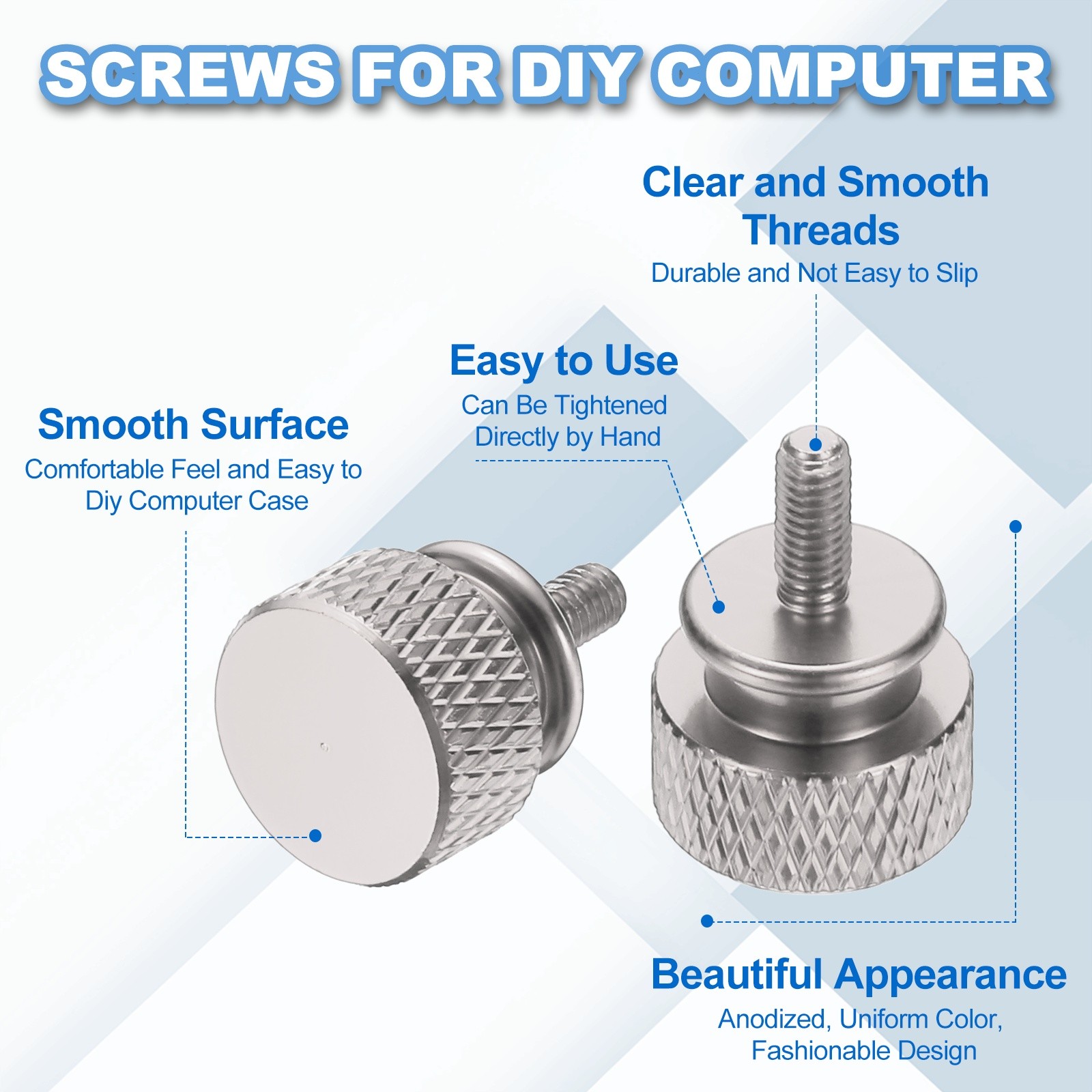 SCREWS FOR DIY COMPUTER

Clear and Smooth Threads
Durable and Not Easy to Slip

Easy to Use
Can Be Tightened Directly by Hand

Smooth Surface
Comfortable Feel and Easy to Diy Computer Case

Beautiful Appearance
Anodized, Uniform Color, Fashionable Design