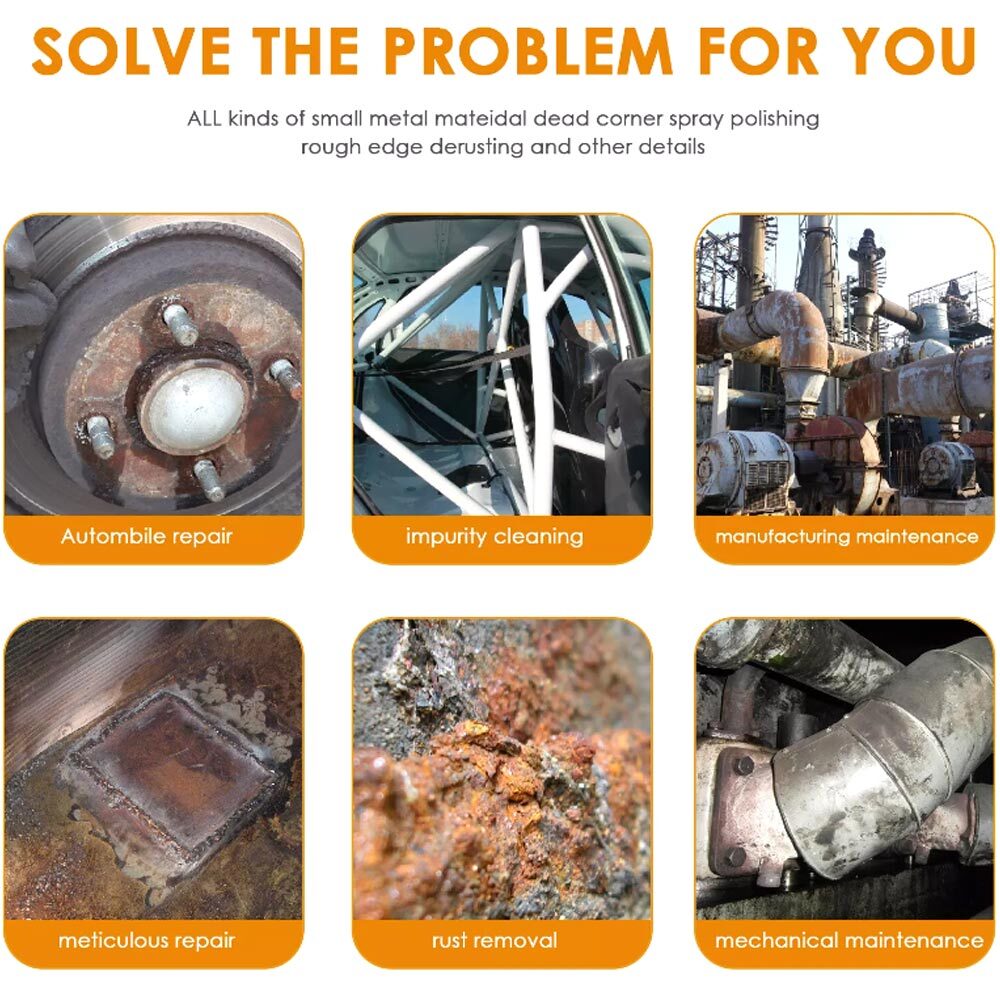 SOLVE THE PROBLEM FOR YOU

ALL kinds of small metal mateidal dead corner spray polishing rough edge derusting and other details

Autombile repair

impurity cleaning

manufacturing maintenance

meticulous repair

rust removal

mechanical maintenance