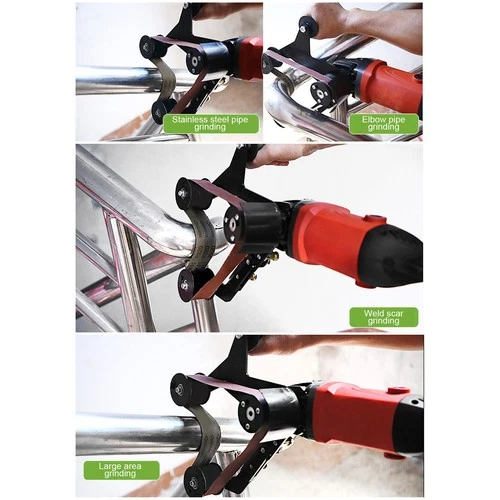 Stainless steel pipe grinding

Elbow pipe grinding

Weld scar grinding

Large area grinding