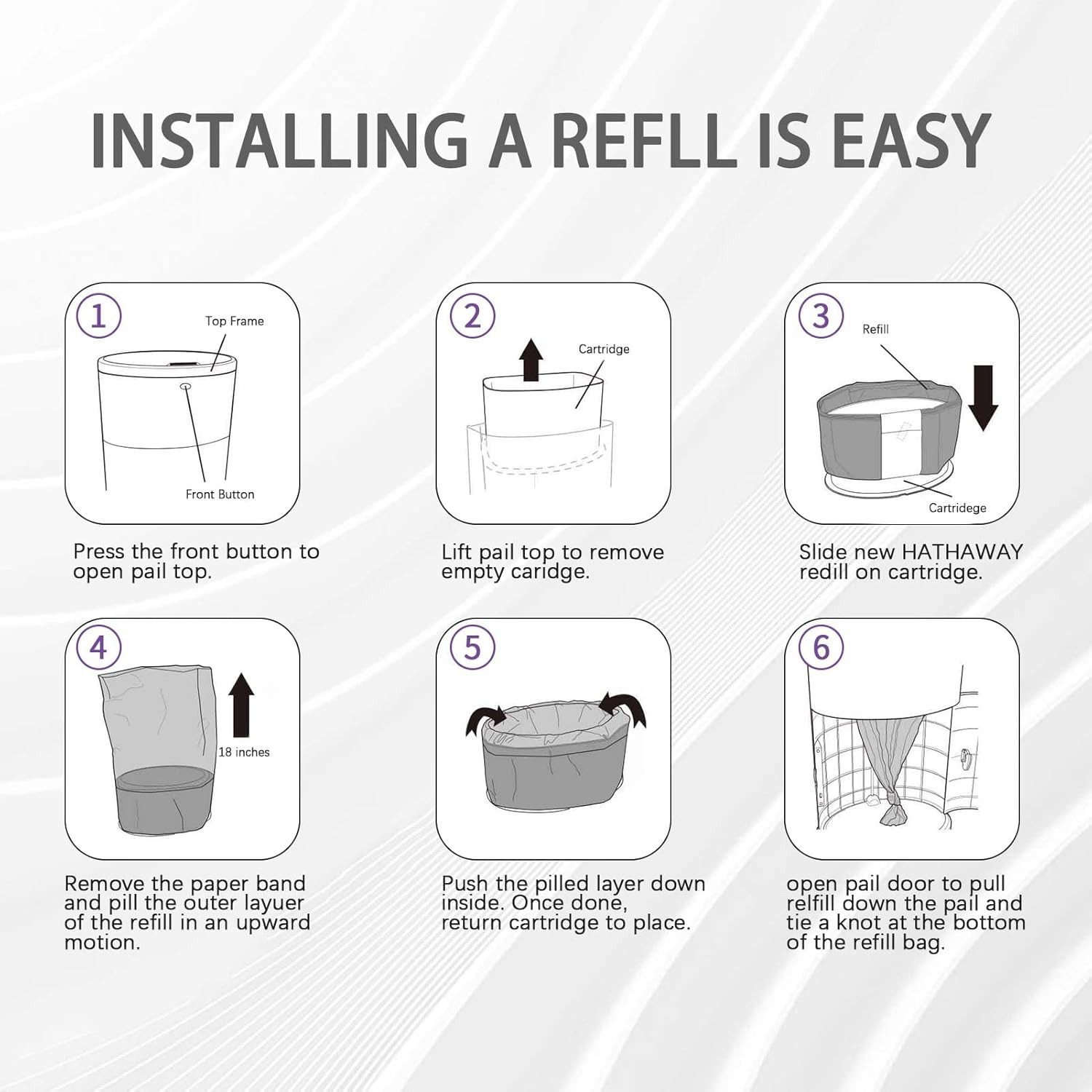 INSTALLING A REFLL IS EASY

1
Top Frame
Front Button

Press the front button to open pail top.

2
Cartridge

Lift pail top to remove empty caridge.

3
Refill
Cartridege

Slide new HATHAWAY redill on cartridge.

4
18 inches

Remove the paper band and pill the outer layuer of the refill in an upward motion.

5

Push the pilled layer down inside. Once done, return cartridge to place.

6

open pail door to pull relfill down the pail and tie a knot at the bottom of the refill bag.