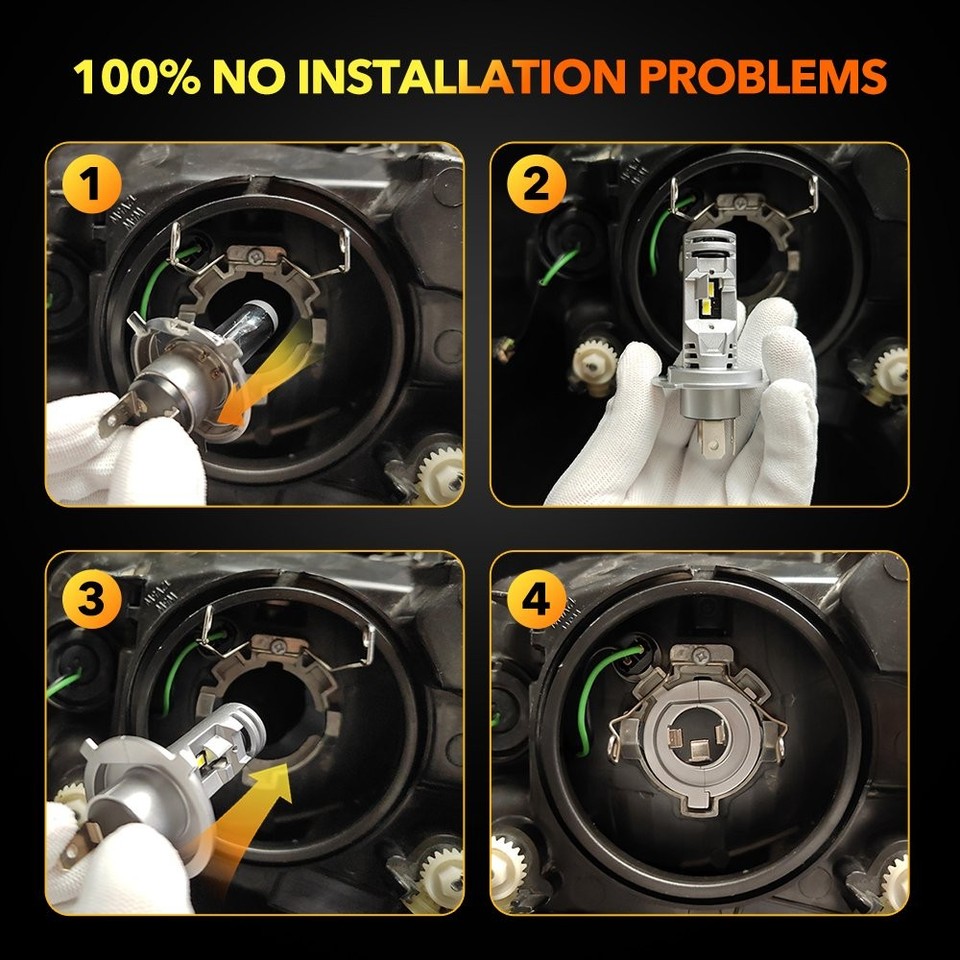 100% NO INSTALLATION PROBLEMS

1

2

3

4