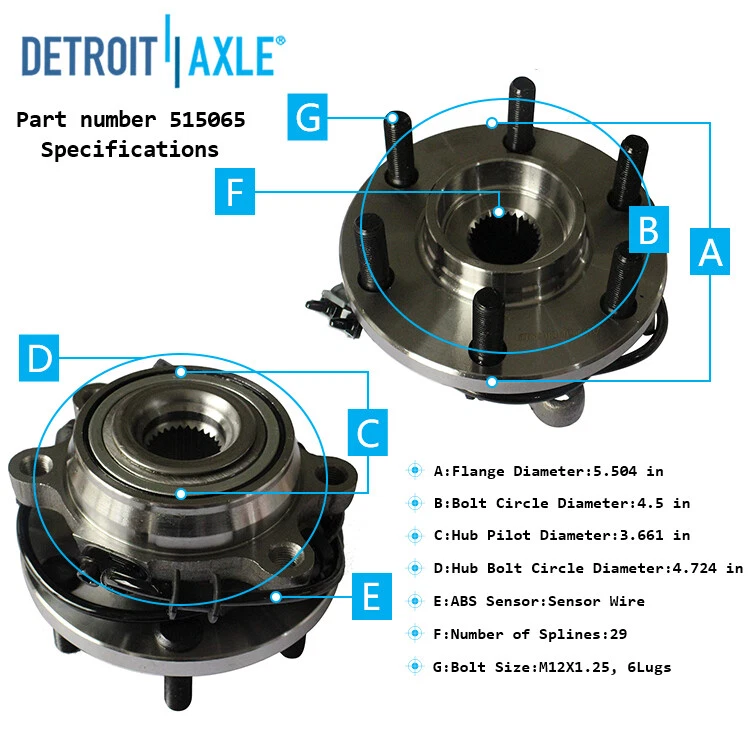 DETROIT AXLE®

Part number 515065
Specifications

G

F

B

A

D

C

E

A:Flange Diameter:5.504 in

B:Bolt Circle Diameter:4.5 in

C:Hub Pilot Diameter:3.661 in

D:Hub Bolt Circle Diameter:4.724 in

E:ABS Sensor:Sensor Wire

F:Number of Splines:29

G:Bolt Size:M12X1.25, 6Lugs