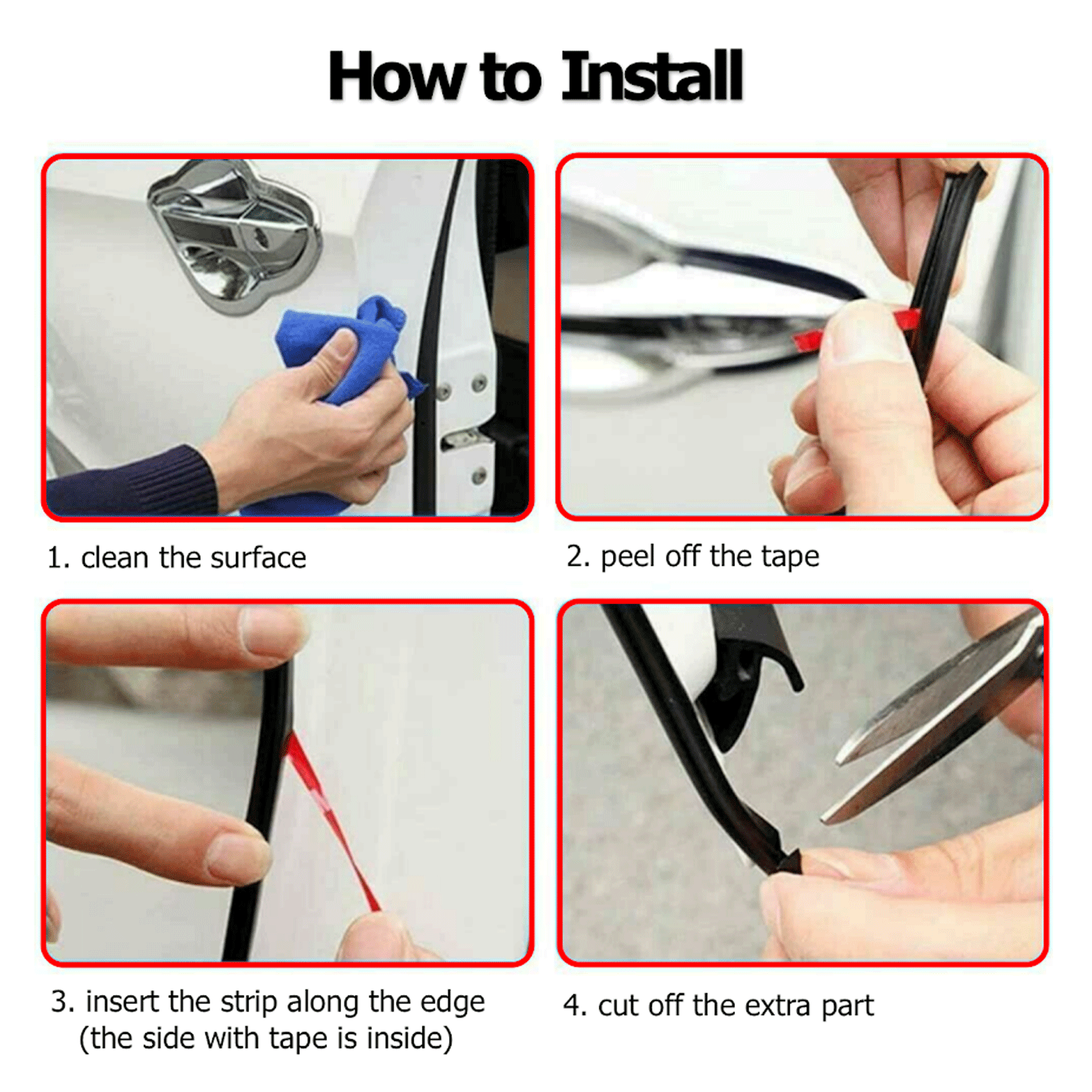 How to Install

1. clean the surface

2. peel off the tape

3. insert the strip along the edge (the side with tape is inside)

4. cut off the extra part