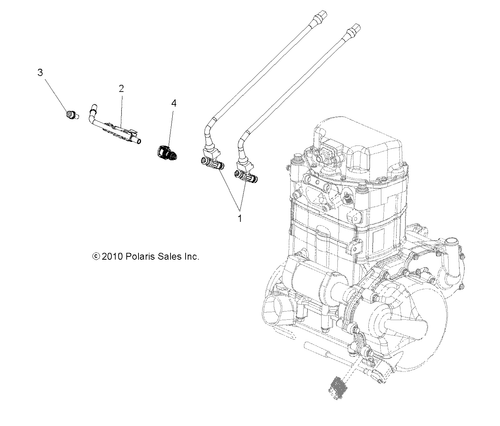 3

2

4

1

© 2010 Polaris Sales Inc.