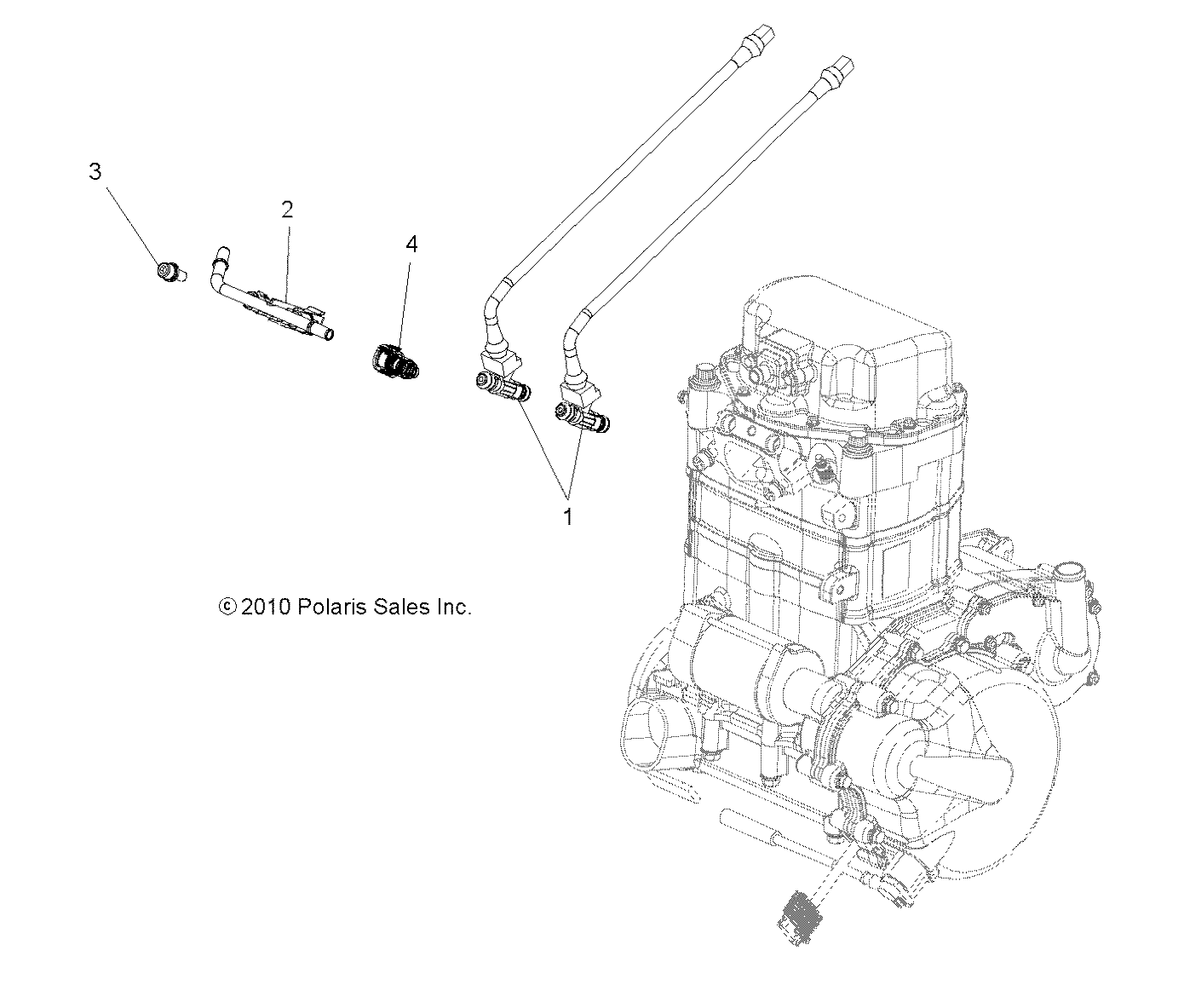 3

2

4

1

© 2010 Polaris Sales Inc.