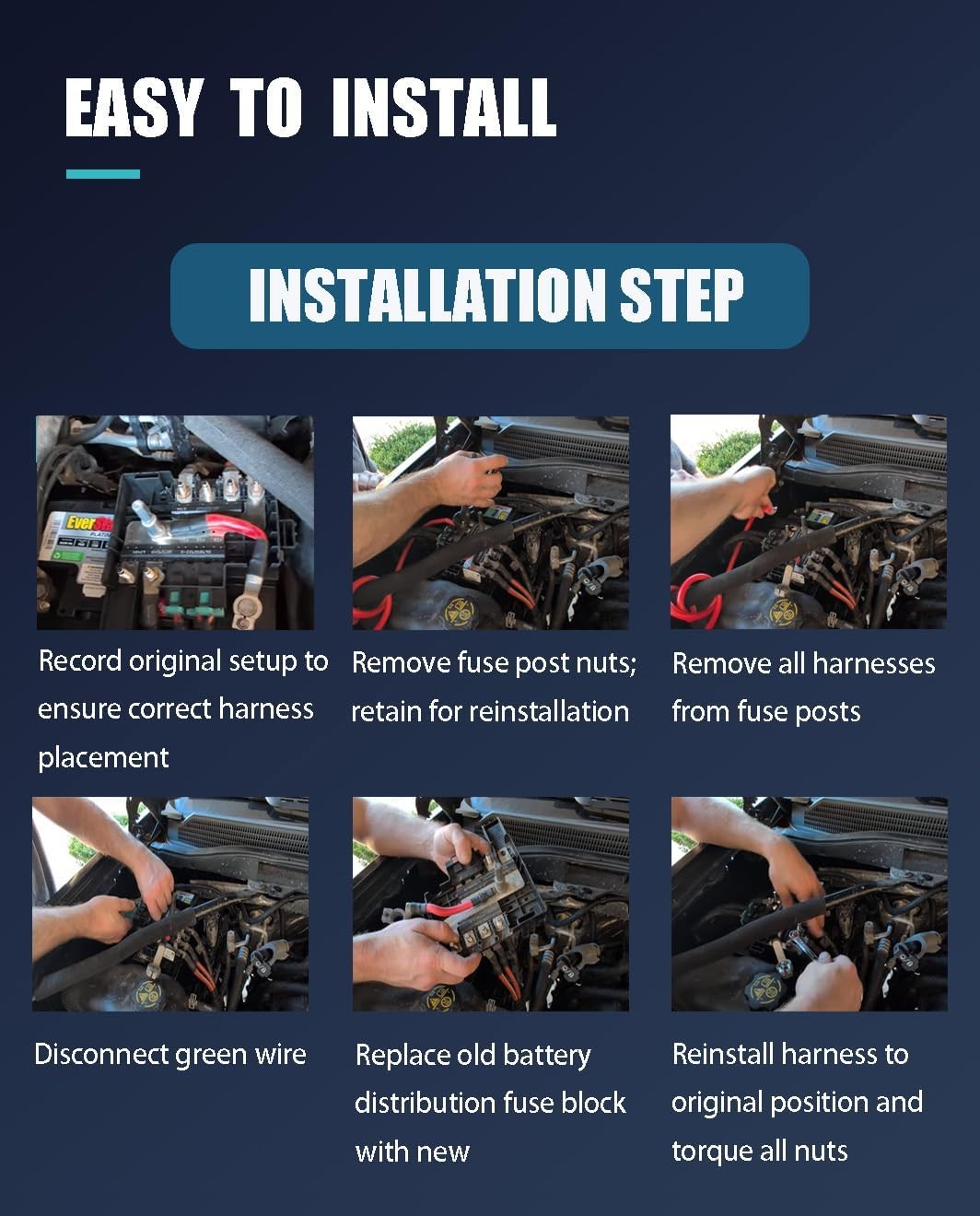 EASY TO INSTALL

INSTALLATION STEP

Record original setup to ensure correct harness placement

Remove fuse post nuts; retain for reinstallation

Remove all harnesses from fuse posts

Disconnect green wire

Replace old battery distribution fuse block with new

Reinstall harness to original position and torque all nuts