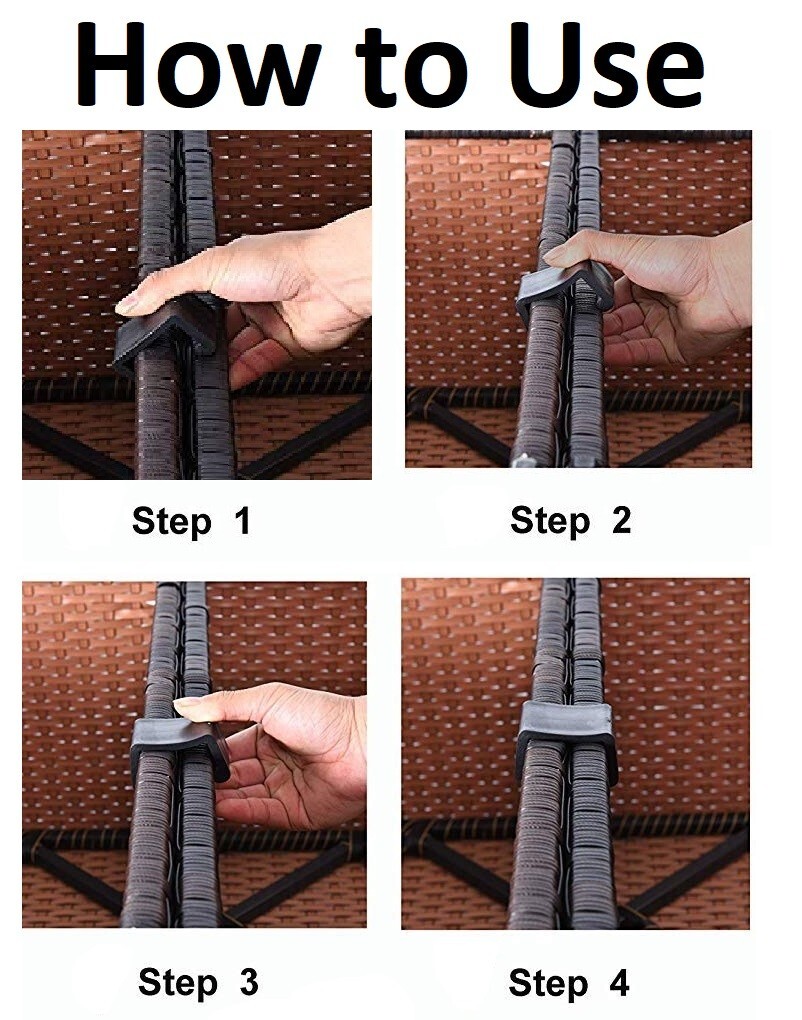 How to Use

Step 1

Step 2

Step 3

Step 4