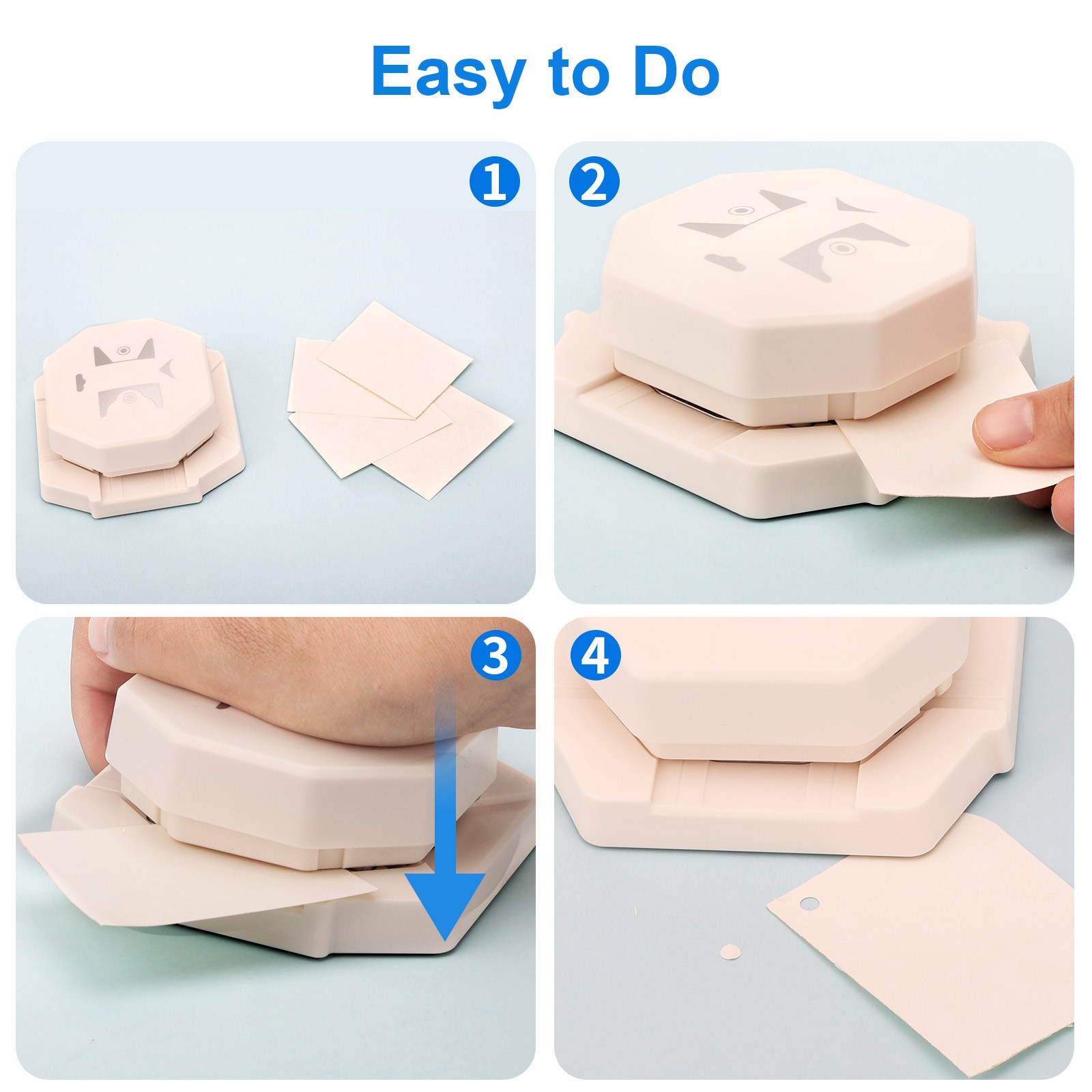 Easy to Do

1

2

3

4