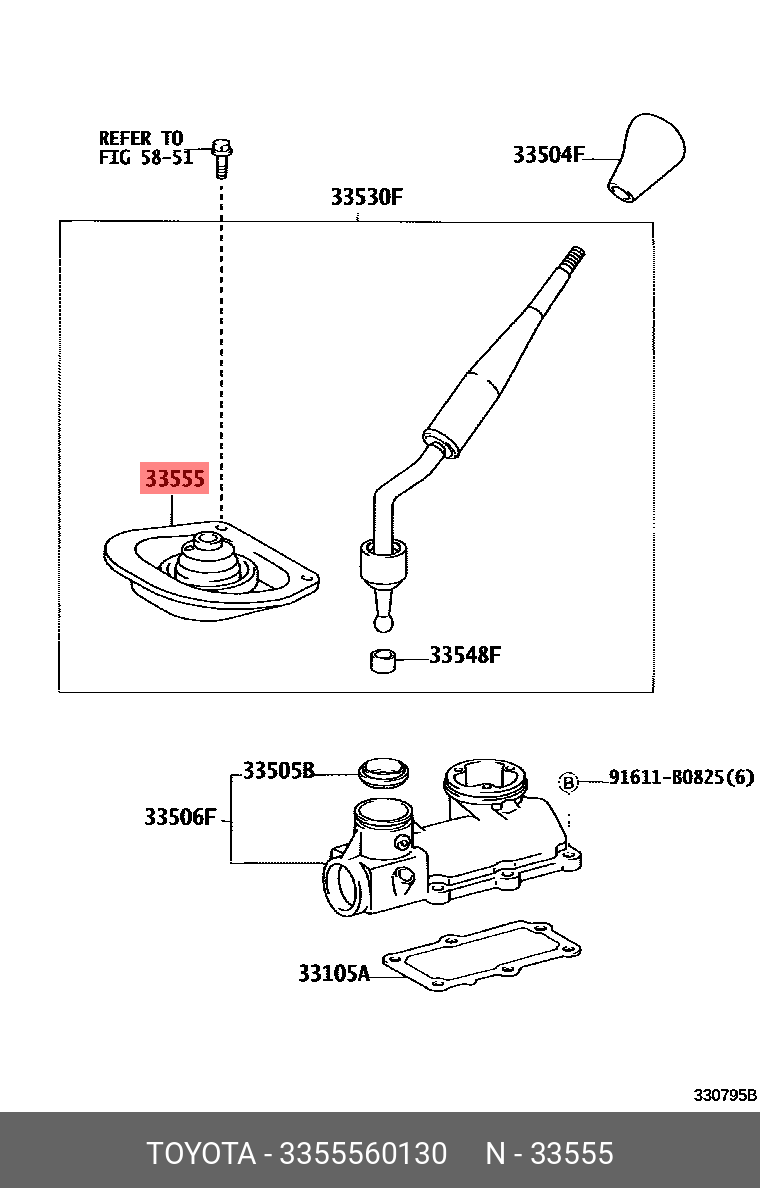 REFER TO
FIG 58-51

33504F

33530F

33555

33548F

33505B

33506F

B 91611-B0825(6)

33105A

330795B

TOYOTA - 3355560130 N - 33555