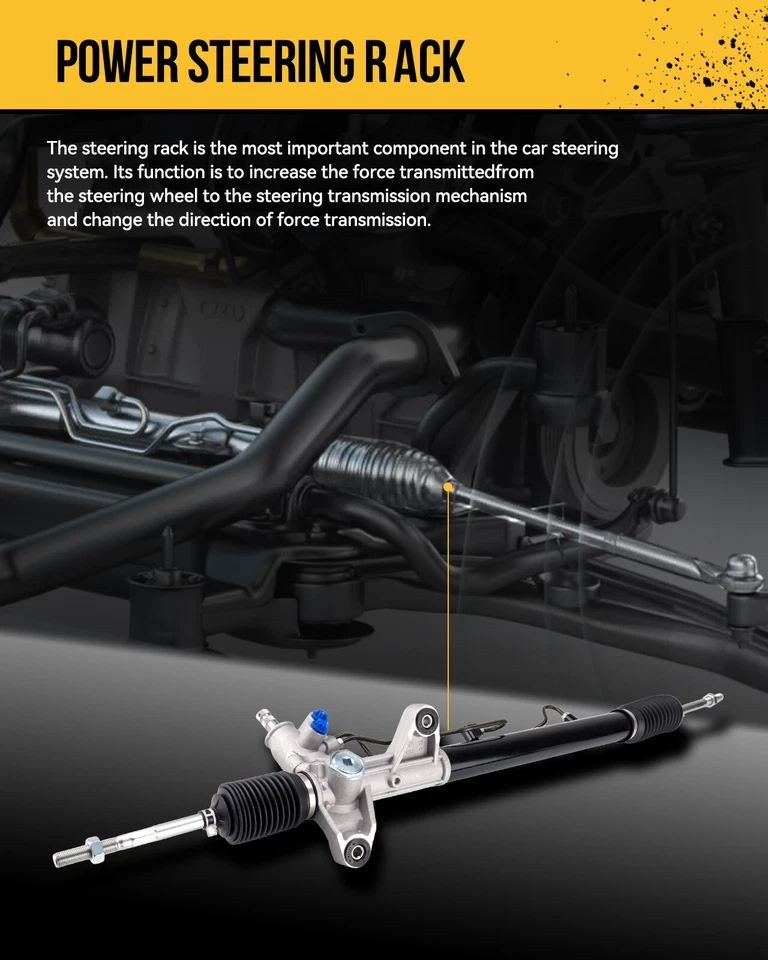 POWER STEERING R ACK

The steering rack is the most important component in the car steering system. Its function is to increase the force transmittedfrom the steering wheel to the steering transmission mechanism and change the direction of force transmission.