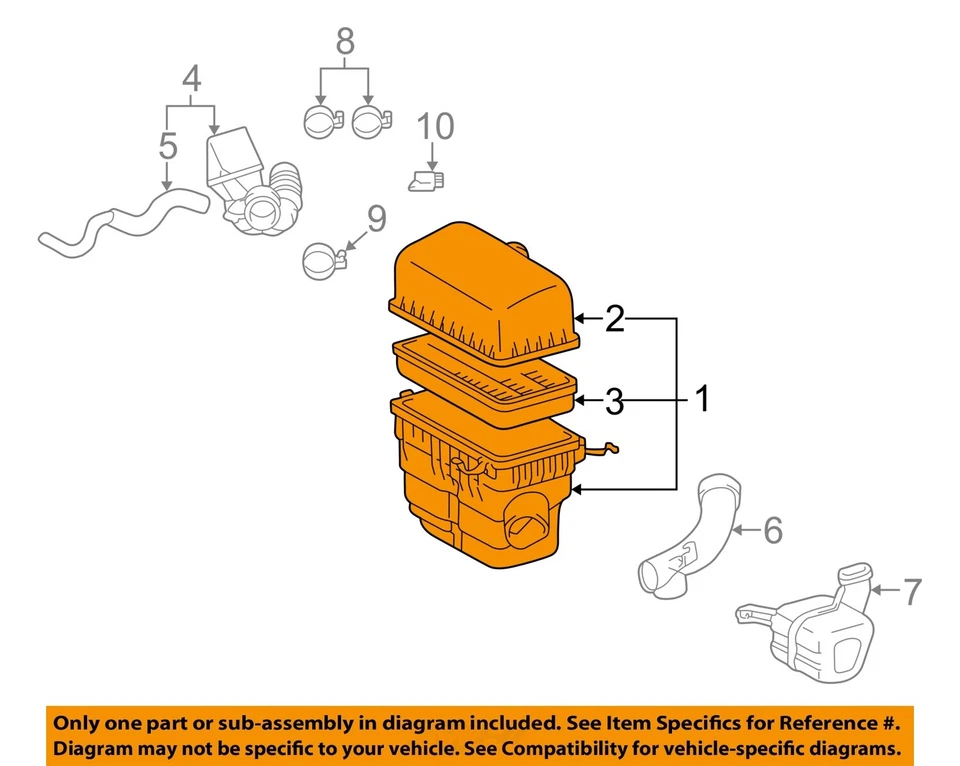 8

4

10

5

9

2

3

1

6

7

Only one part or sub-assembly in diagram included. See Item Specifics for Reference #.
Diagram may not be specific to your vehicle. See Compatibility for vehicle-specific diagrams.