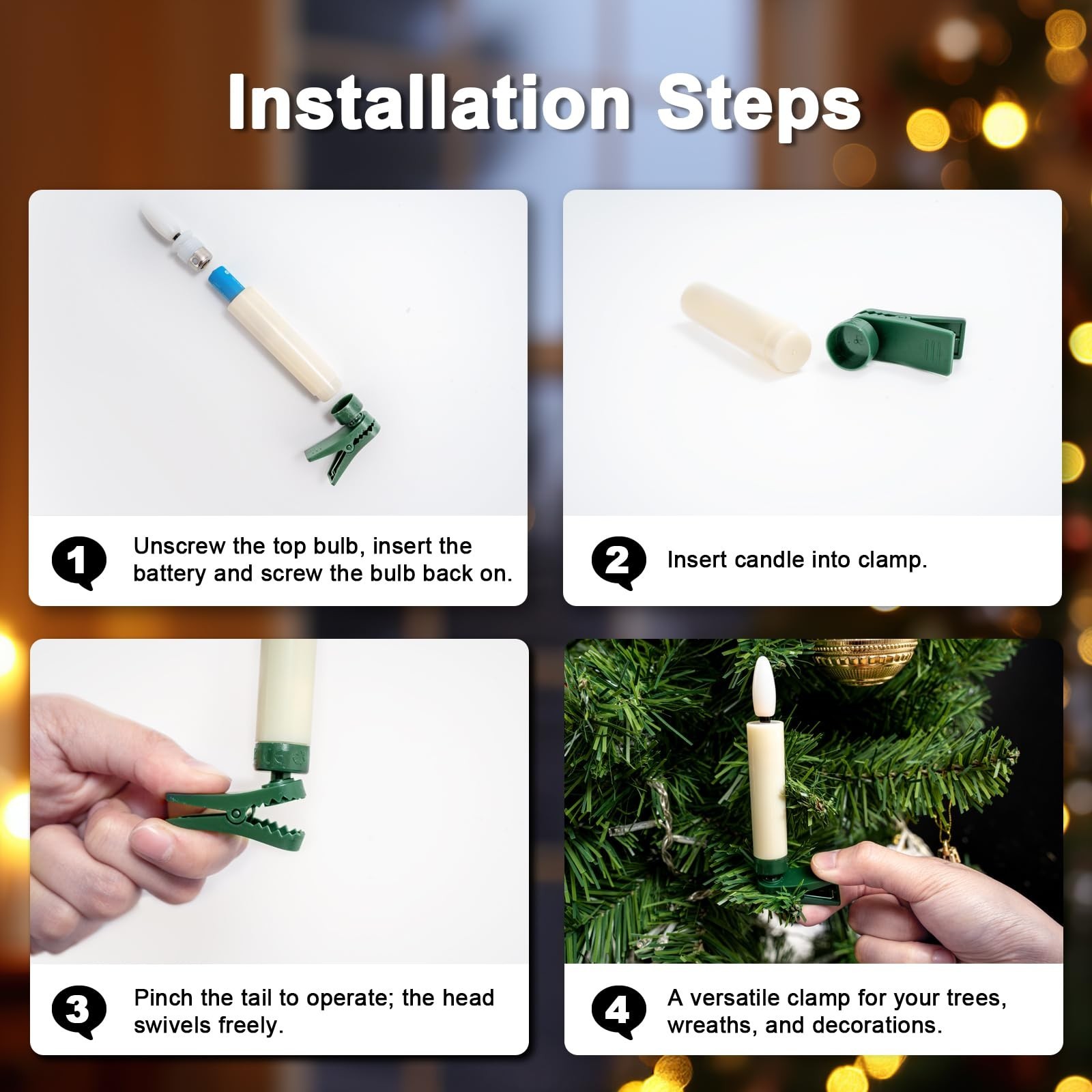 Installation Steps

1 Unscrew the top bulb, insert the battery and screw the bulb back on.

2 Insert candle into clamp.

3 Pinch the tail to operate; the head swivels freely.

4 A versatile clamp for your trees, wreaths, and decorations.