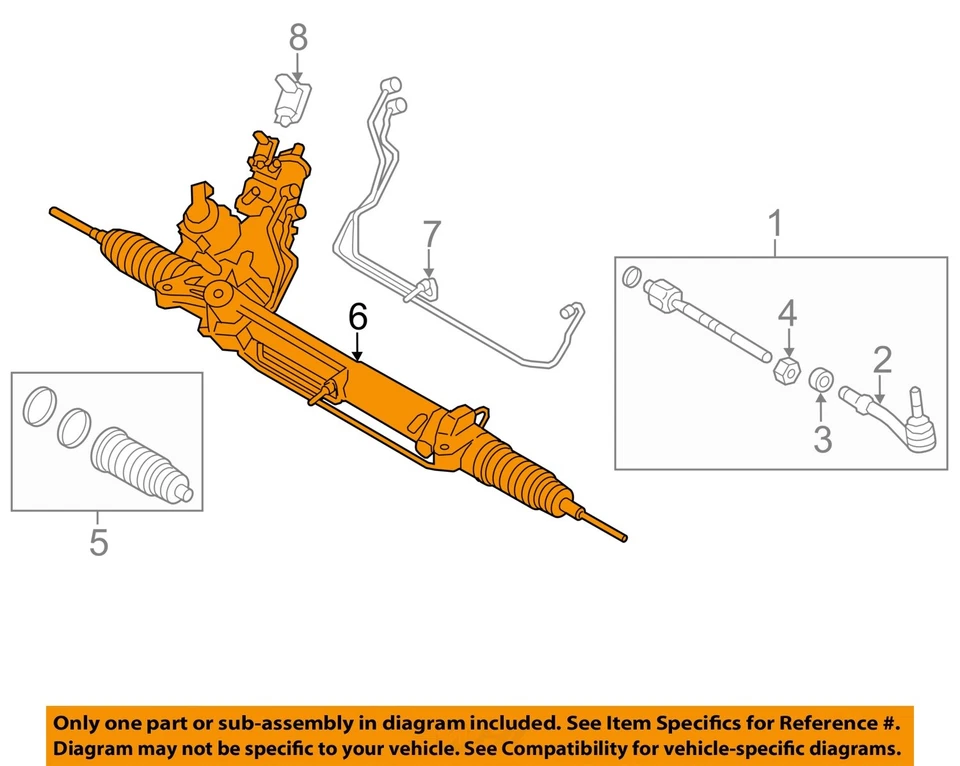 8

7

1

6

4

2

3

5

Only one part or sub-assembly in diagram included. See Item Specifics for Reference #. Diagram may not be specific to your vehicle. See Compatibility for vehicle-specific diagrams.