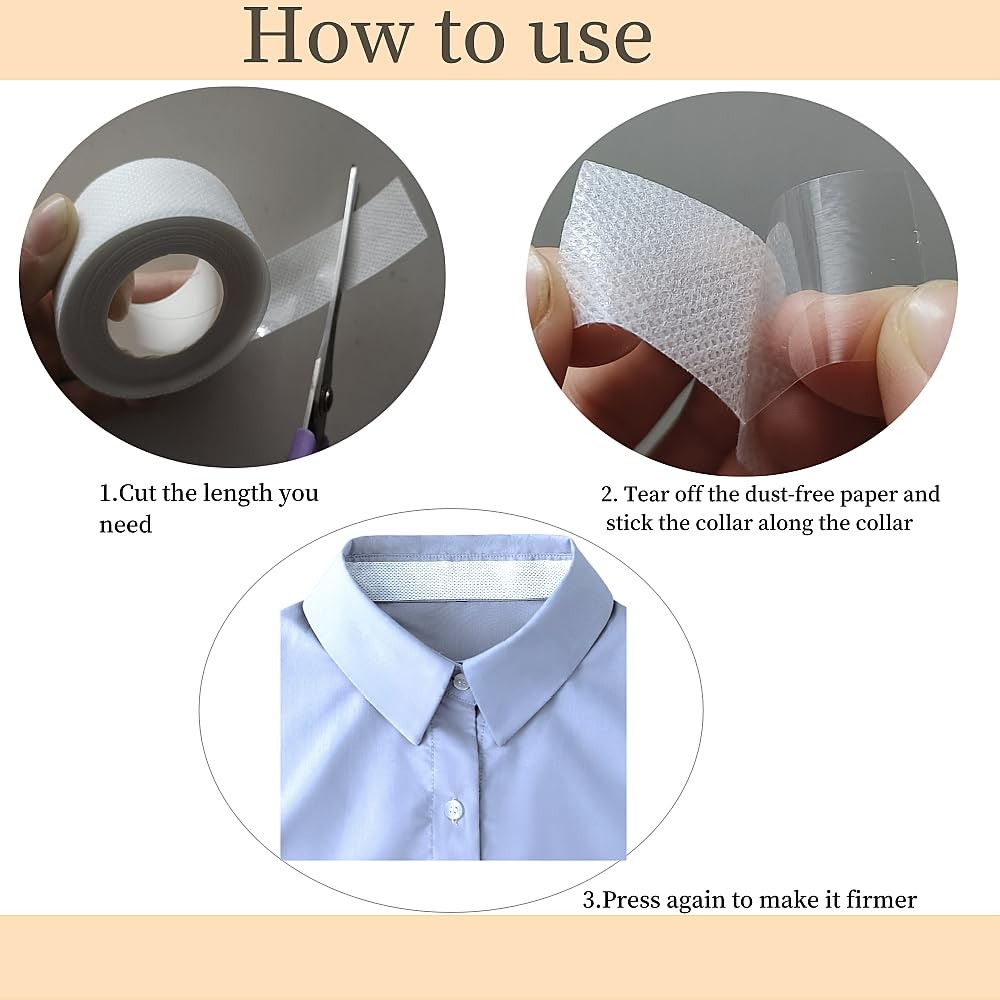 How to use

1.Cut the length you need

2. Tear off the dust-free paper and stick the collar along the collar

3.Press again to make it firmer