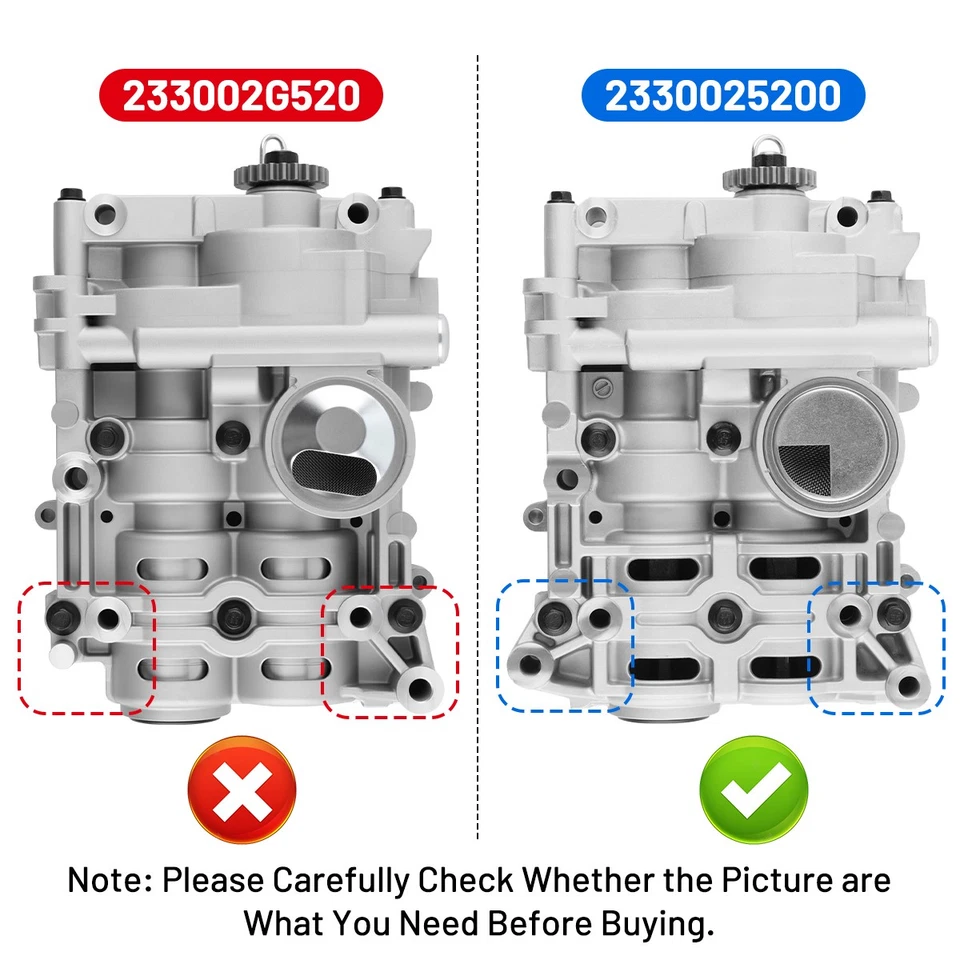 233002G520

2330025200

Note: Please Carefully Check Whether the Picture are What You Need Before Buying.