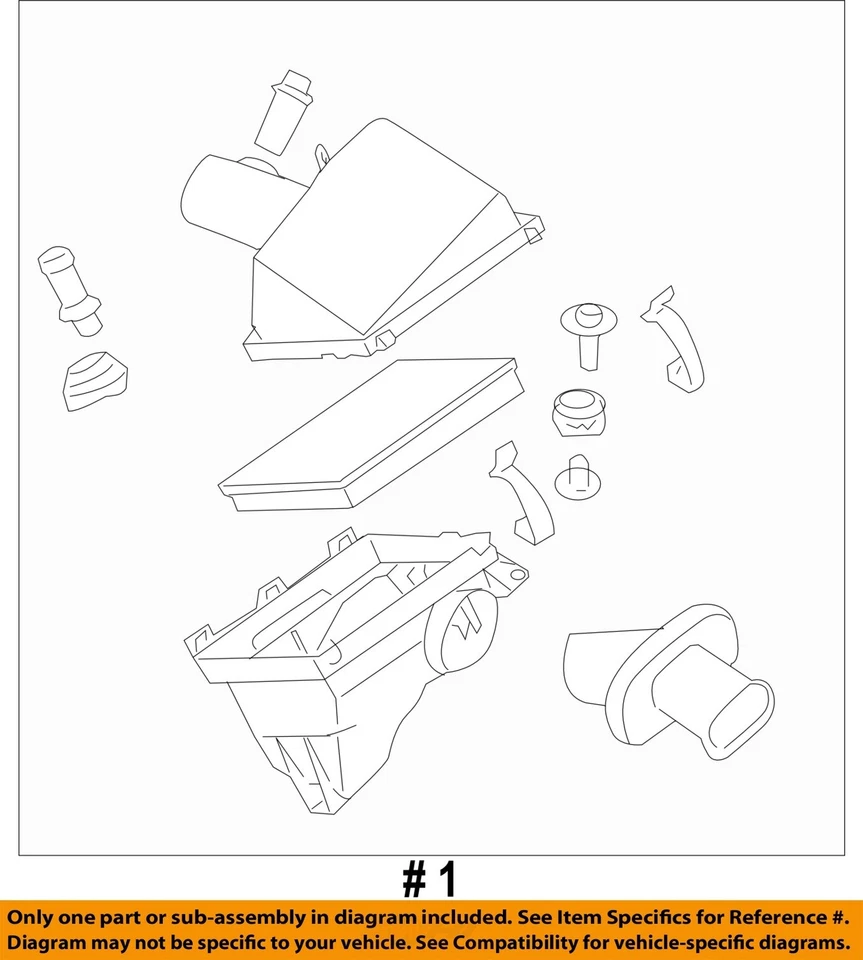 # 1

Only one part or sub-assembly in diagram included. See Item Specifics for Reference #.
Diagram may not be specific to your vehicle. See Compatibility for vehicle-specific diagrams.