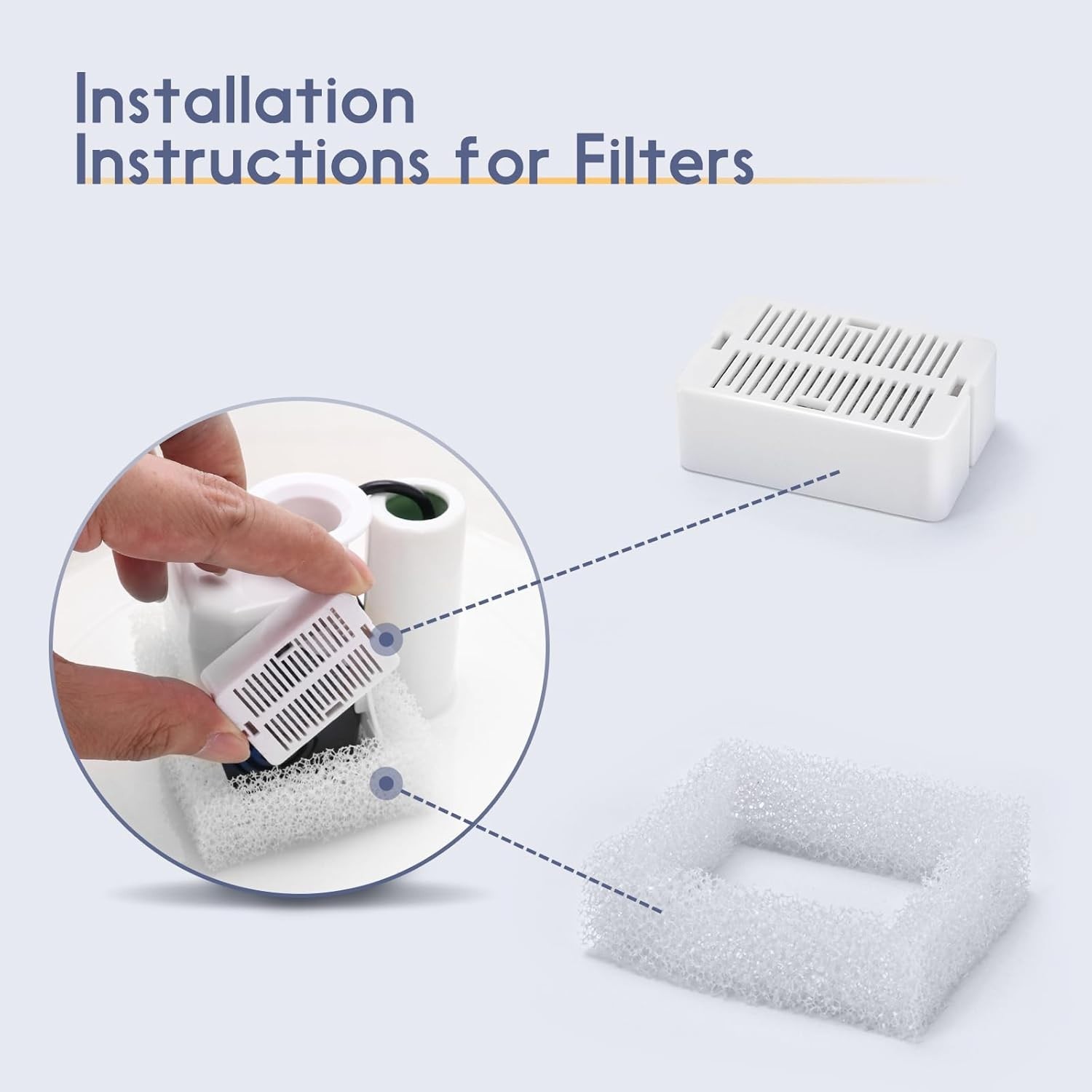 Installation
Instructions for Filters