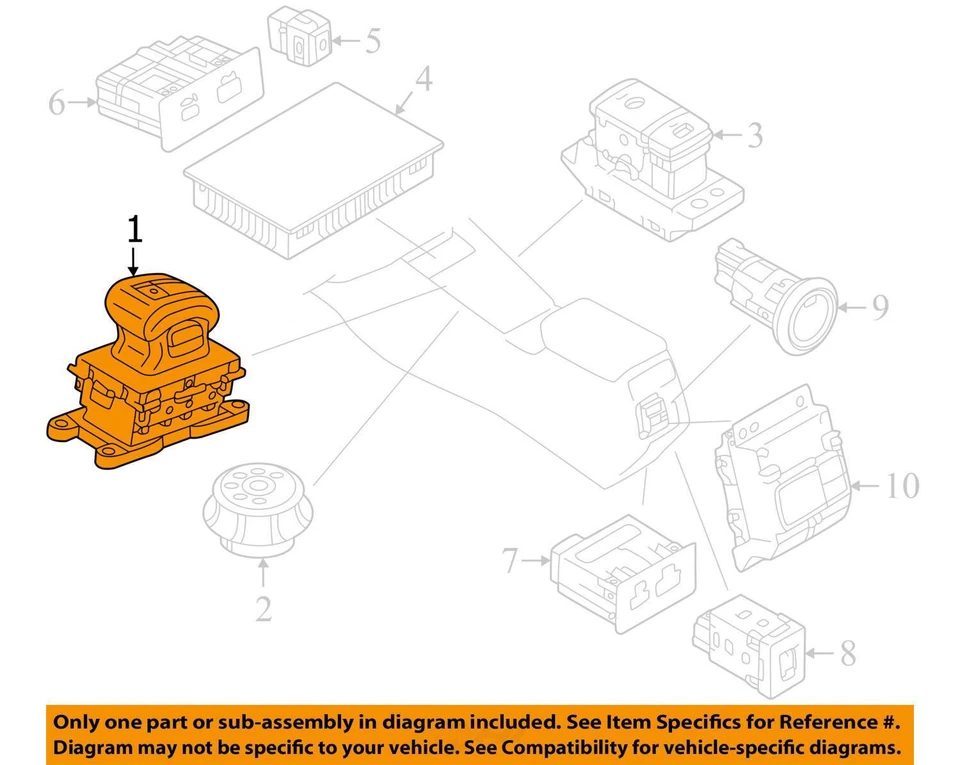 5
6
4
3
1
9
10
2
7
8

Only one part or sub-assembly in diagram included. See Item Specifics for Reference #. Diagram may not be specific to your vehicle. See Compatibility for vehicle-specific diagrams.