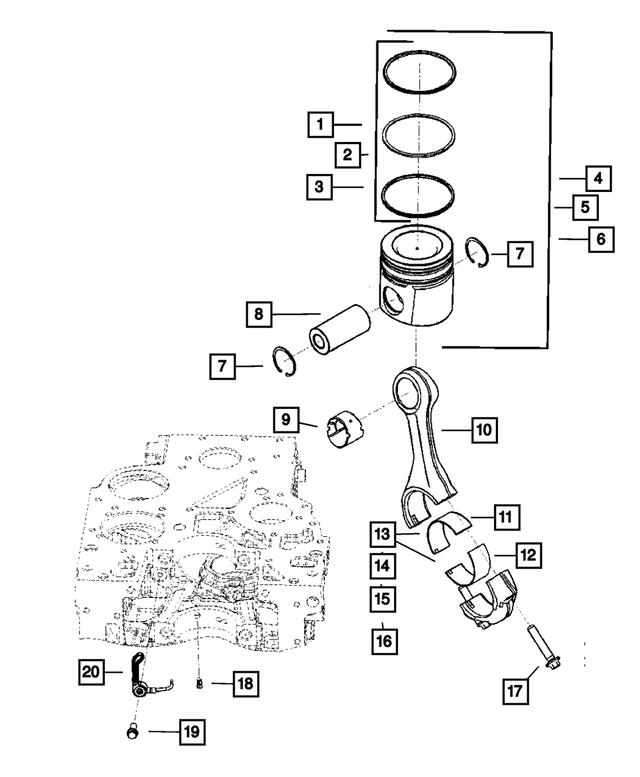 1
2
3
4
5
6
7
8
7
9
10
11
13
12
14
15
16
17
20
18
19