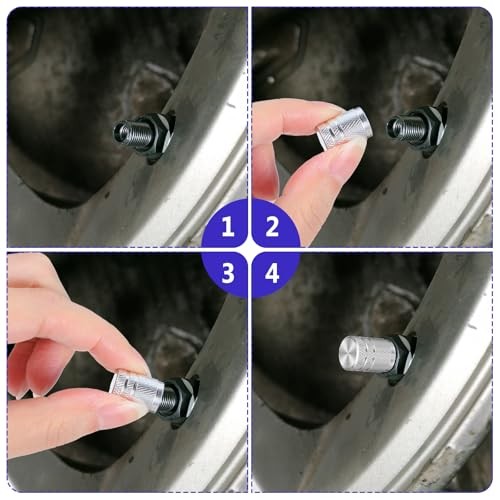 1
2
3
4