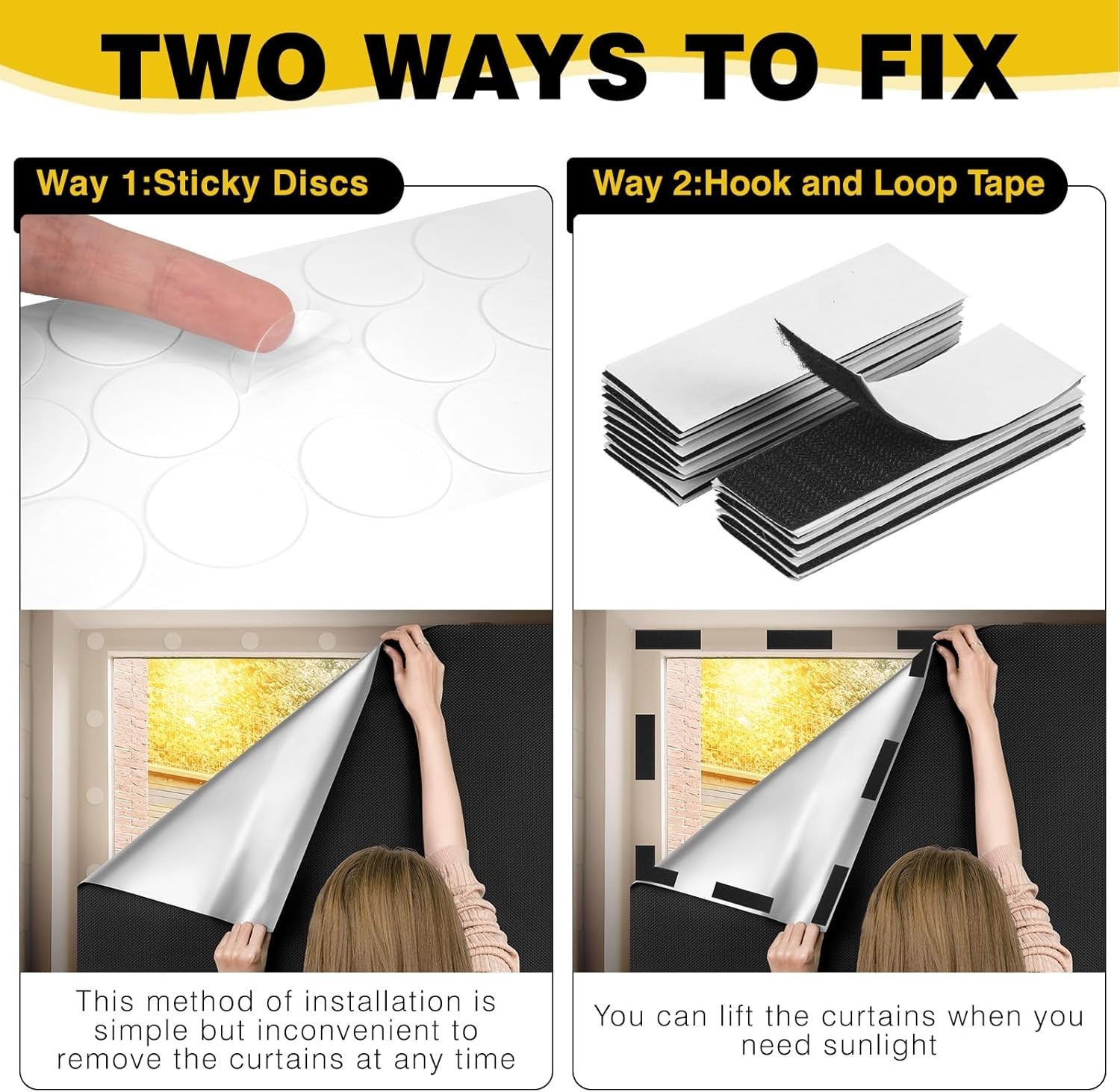 TWO WAYS TO FIX

Way 1:Sticky Discs

This method of installation is simple but inconvenient to remove the curtains at any time

Way 2:Hook and Loop Tape

You can lift the curtains when you need sunlight