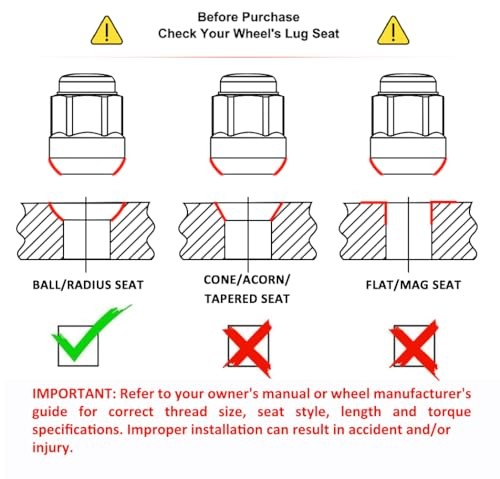 Before Purchase
Check Your Wheel's Lug Seat

BALL/RADIUS SEAT

CONE/ACORN/
TAPERED SEAT

FLAT/MAG SEAT

IMPORTANT: Refer to your owner's manual or wheel manufacturer's guide for correct thread size, seat style, length and torque specifications. Improper installation can result in accident and/or injury.